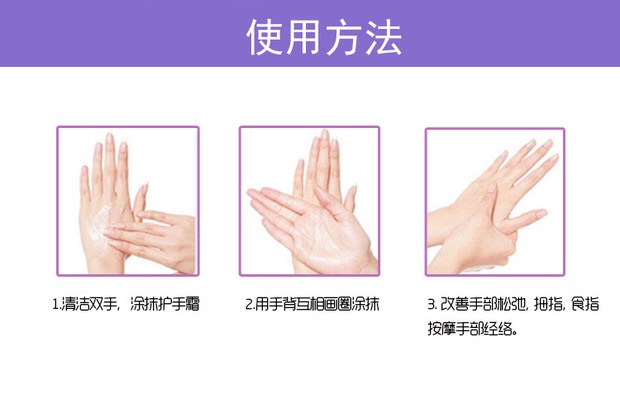 使用方法

1.清洁双手，涂抹护手霜

2.用手背互相画圈涂抹

3. 改善手部松弛，拇指，食指按摩手部经络。