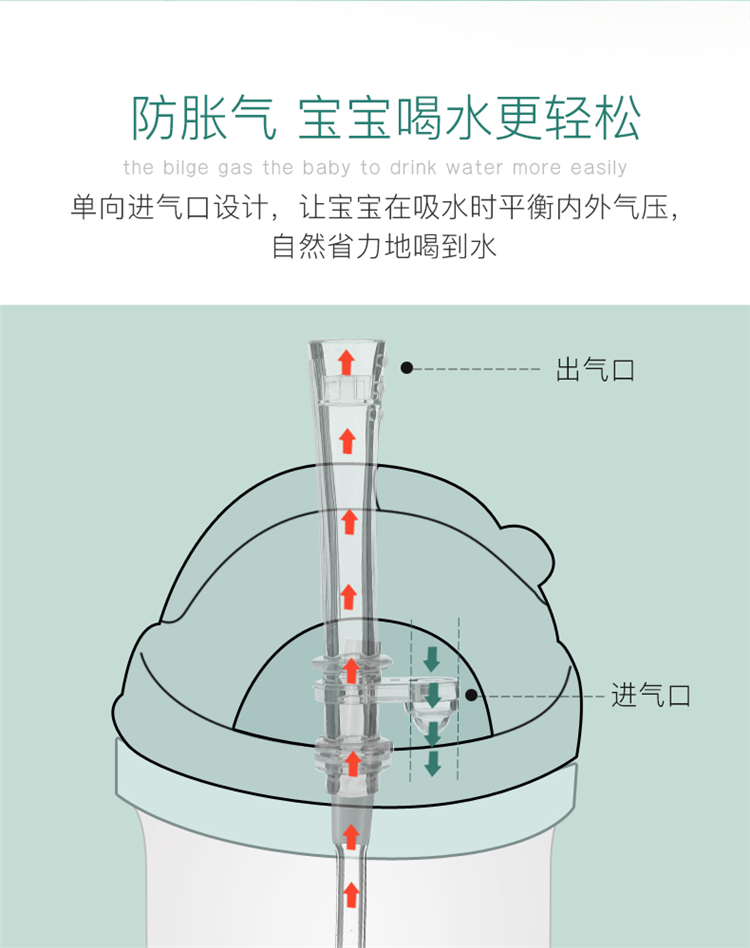 防胀气 宝宝喝水更轻松

the bilge gas the baby to drink water more easily

单向进气口设计，让宝宝在吸水时平衡内外气压，自然省力地喝到水

出气口

进气口