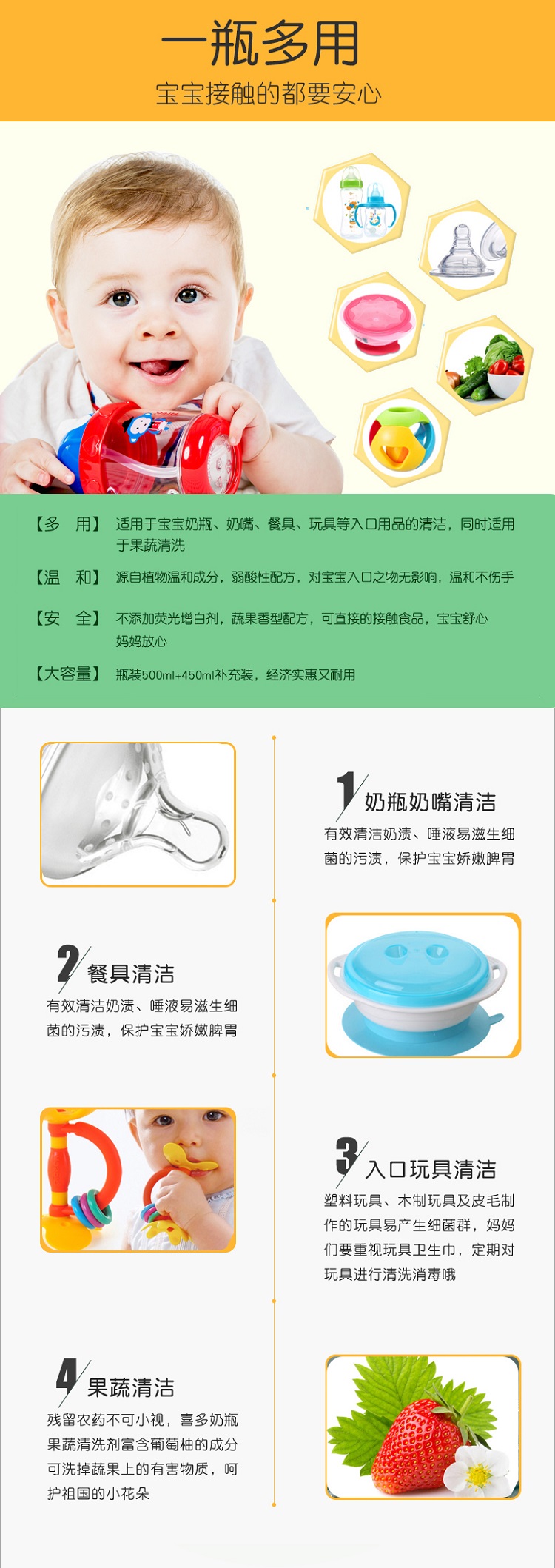 一瓶多用

宝宝接触的都要安心

【多　用】 适用于宝宝奶瓶、奶嘴、餐具、玩具等入口用品的清洁，同时适用于果蔬清洗

【温　和】 源自植物温和成分，弱酸性配方，对宝宝入口之物无影响，温和不伤手

【安　全】 不添加荧光增白剂，蔬果香型配方，可直接的接触食品，宝宝舒心妈妈放心

【大容量】 瓶装500ml+450ml补充装，经济实惠又耐用

1 奶瓶奶嘴清洁

有效清洁奶渍、唾液易滋生细菌的污渍，保护宝宝娇嫩脾胃

2 餐具清洁

有效清洁奶渍、唾液易滋生细菌的污渍，保护宝宝娇嫩脾胃

3 入口玩具清洁

塑料玩具、木制玩具及皮毛制作的玩具易产生细菌群，妈妈们要重视玩具卫生巾，定期对玩具进行清洗消毒哦

4 果蔬清洁

残留农药不可小视，喜多奶瓶果蔬清洗剂富含葡萄柚的成分可洗掉蔬果上的有害物质，呵护祖国的小花朵