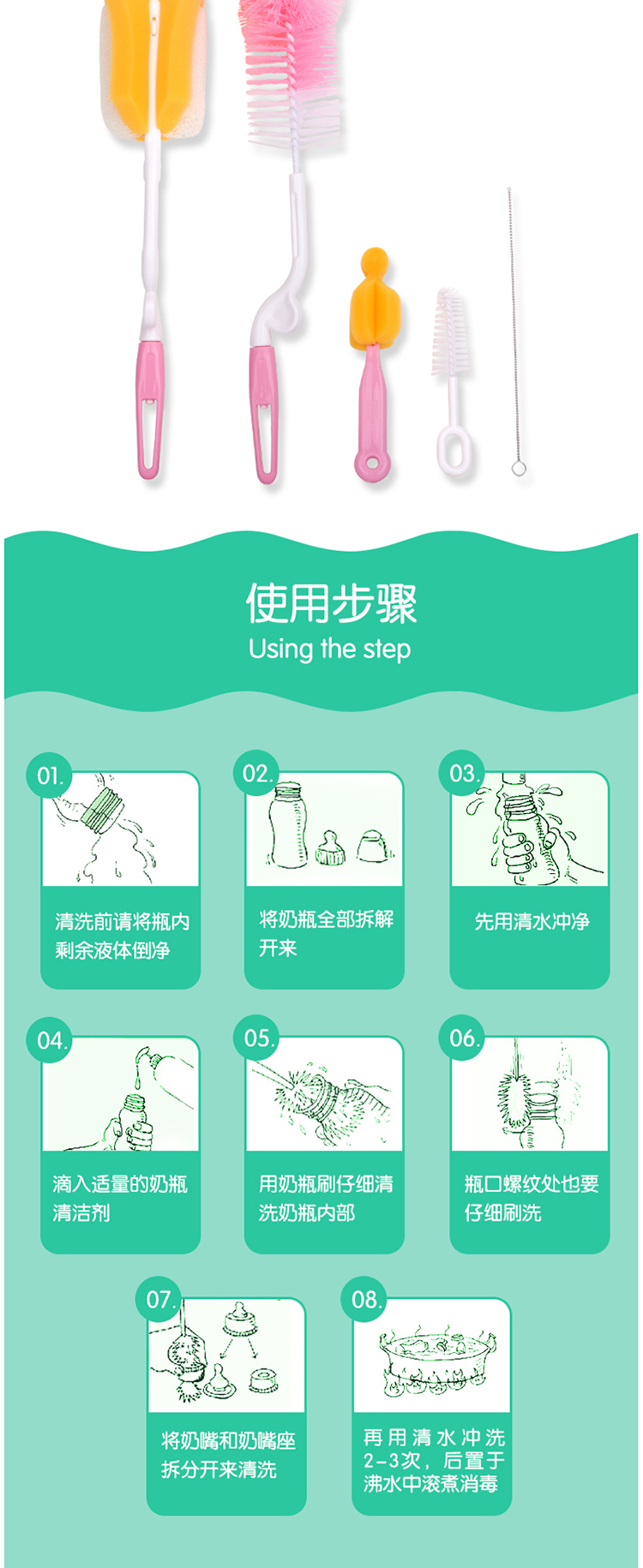 使用步骤
Using the step

01.
清洗前请将瓶内剩余液体倒净

02.
将奶瓶全部拆解开来

03.
先用清水冲净

04.
滴入适量的奶瓶清洁剂

05.
用奶瓶刷仔细清洗奶瓶内部

06.
瓶口螺纹处也要仔细刷洗

07.
将奶嘴和奶嘴座拆分开来清洗

08.
再用清水冲洗2-3次，后置于沸水中滚煮消毒