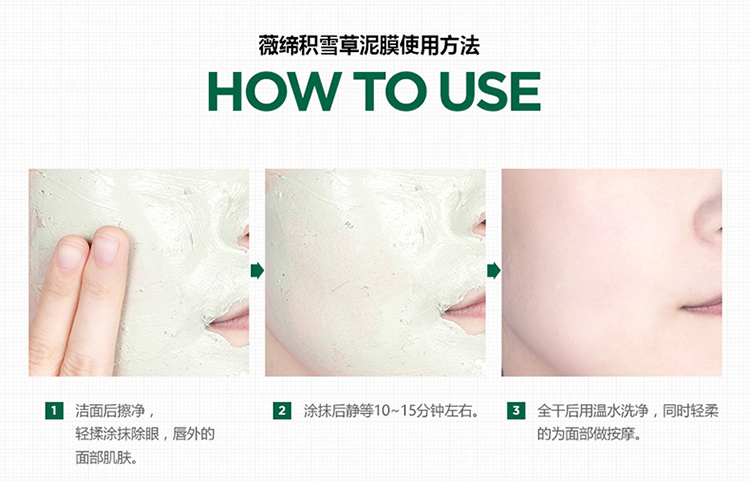 薇缔积雪草泥膜使用方法

HOW TO USE

1 洁面后擦净，轻揉涂抹除眼，唇外的面部肌肤。

2 涂抹后静等10~15分钟左右。

3 全干后用温水洗净，同时轻柔的为面部做按摩。