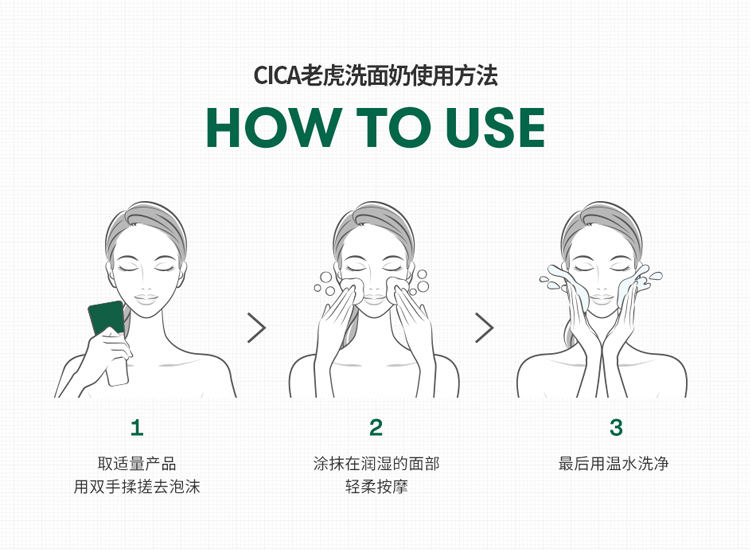 CICA老虎洗面奶使用方法
HOW TO USE

1
取适量产品
用双手揉搓去泡沫

2
涂抹在润湿的面部
轻柔按摩

3
最后用温水洗净