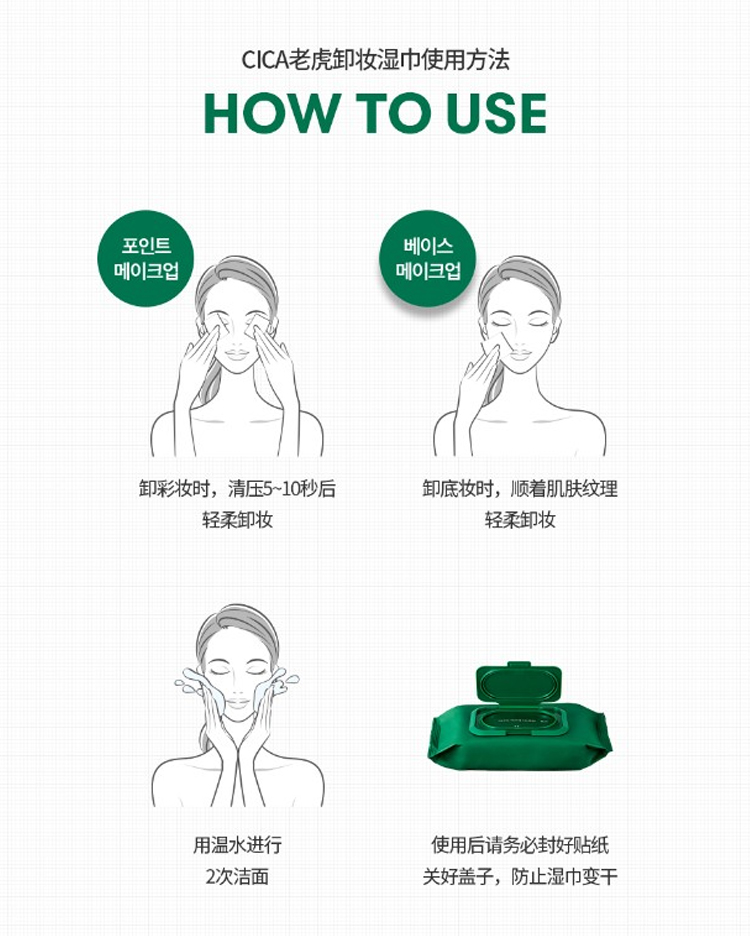 CICA老虎卸妆湿巾使用方法

HOW TO USE

포인트 메이크업

卸彩妆时，清压5~10秒后
轻柔卸妆

베이스 메이크업

卸底妆时，顺着肌肤纹理
轻柔卸妆

用温水进行
2次洁面

使用后请务必封好贴纸
关好盖子，防止湿巾变干