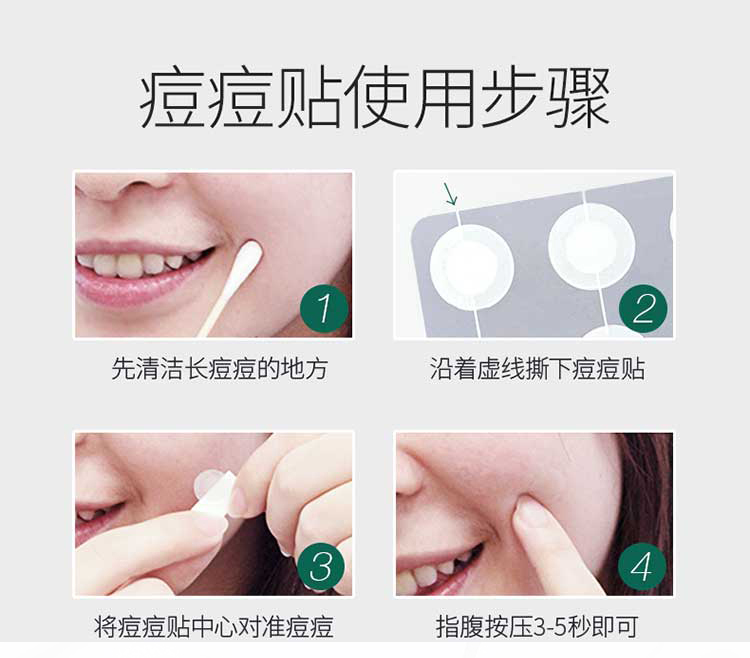 痘痘贴使用步骤

1
先清洁长痘痘的地方

2
沿着虚线撕下痘痘贴

3
将痘痘贴中心对准痘痘

4
指腹按压3-5秒即可