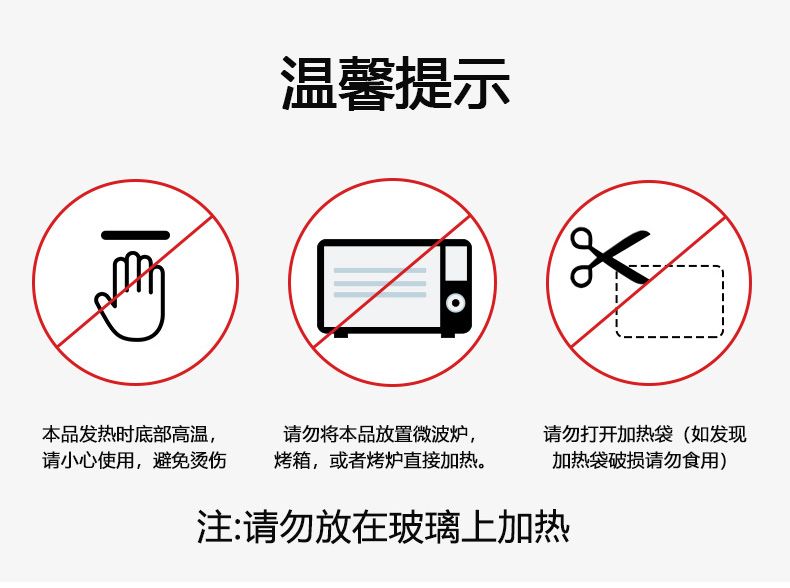 温馨提示

本品发热时底部高温，请小心使用，避免烫伤

请勿将本品放置微波炉，烤箱，或者烤炉直接加热。

请勿打开加热袋（如发现加热袋破损请勿食用）

注:请勿放在玻璃上加热