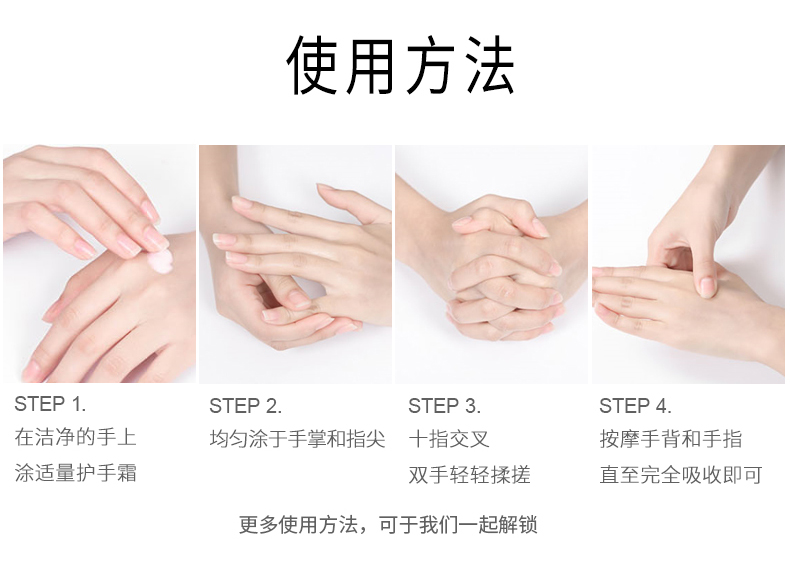 使用方法

STEP 1.
在洁净的手上
涂适量护手霜

STEP 2.
均匀涂于手掌和指尖

STEP 3.
十指交叉
双手轻轻揉搓

STEP 4.
按摩手背和手指
直至完全吸收即可

更多使用方法，可于我们一起解锁