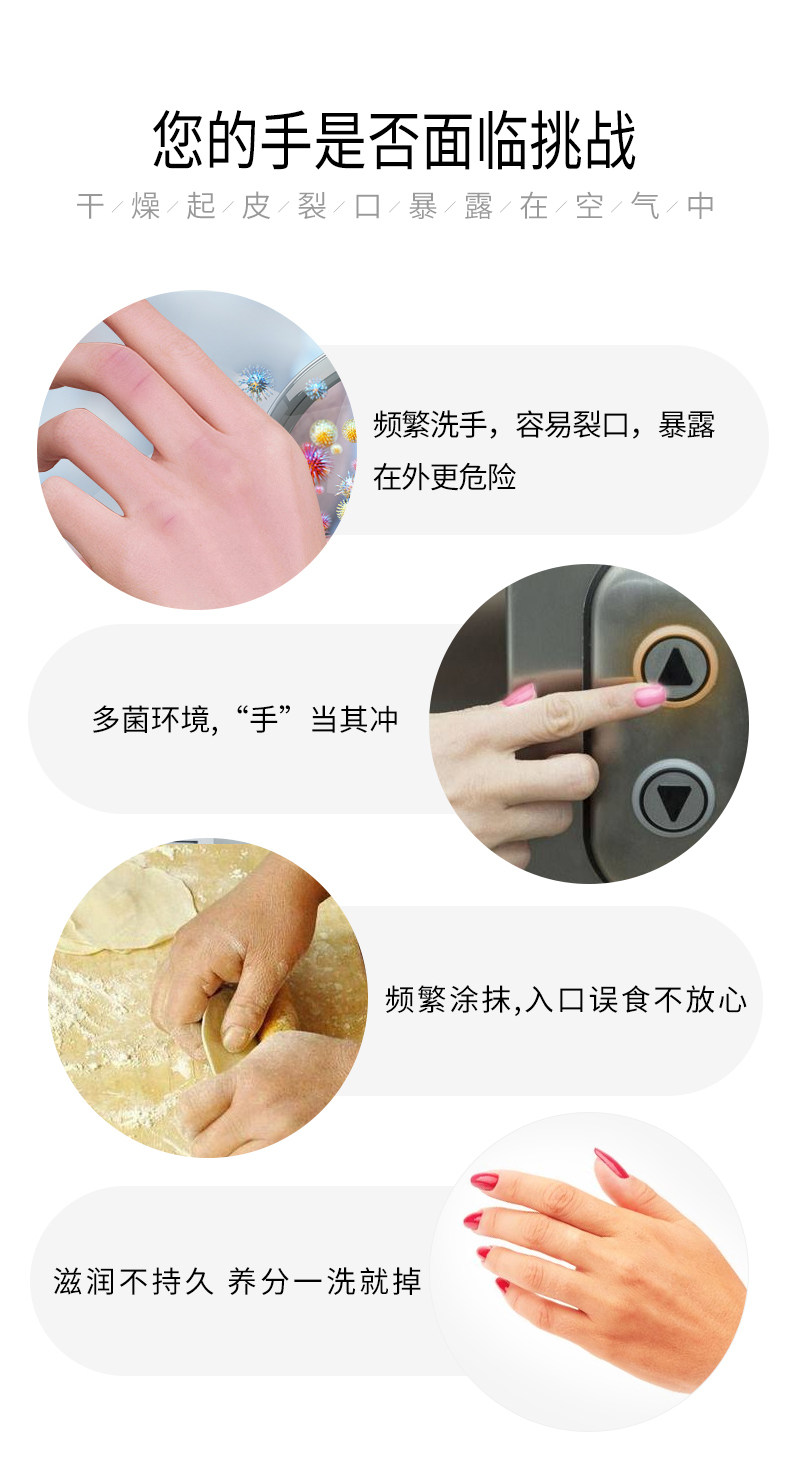 您的手是否面临挑战

干/燥/起/皮/裂/口/暴/露/在/空/气/中

频繁洗手，容易裂口，暴露在外更危险

多菌环境,“手”当其冲

频繁涂抹,入口误食不放心

滋润不持久 养分一洗就掉