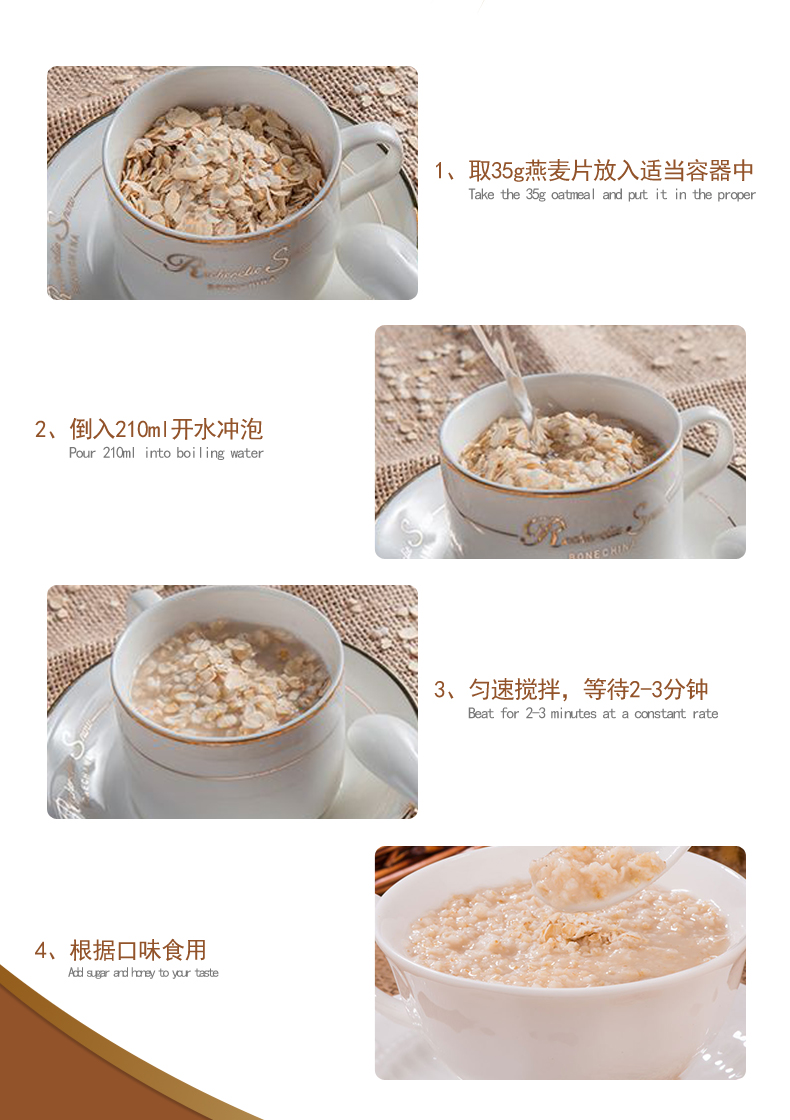 1、取35g燕麦片放入适当容器中
Take the 35g oatmeal and put it in the proper

2、倒入210ml开水冲泡
Pour 210ml into boiling water

3、匀速搅拌，等待2-3分钟
Beat for 2-3 minutes at a constant rate

4、根据口味食用
Add sugar and honey to your taste