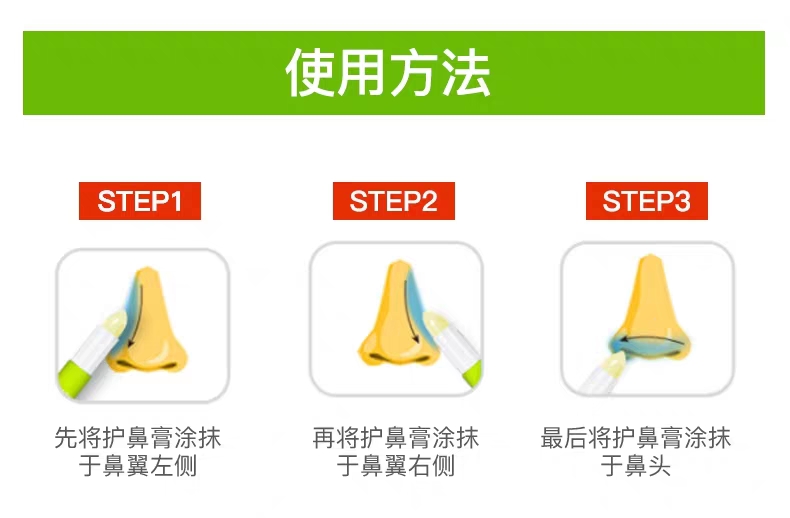 使用方法

STEP1

先将护鼻膏涂抹于鼻翼左侧

STEP2

再将护鼻膏涂抹于鼻翼右侧

STEP3

最后将护鼻膏涂抹于鼻头