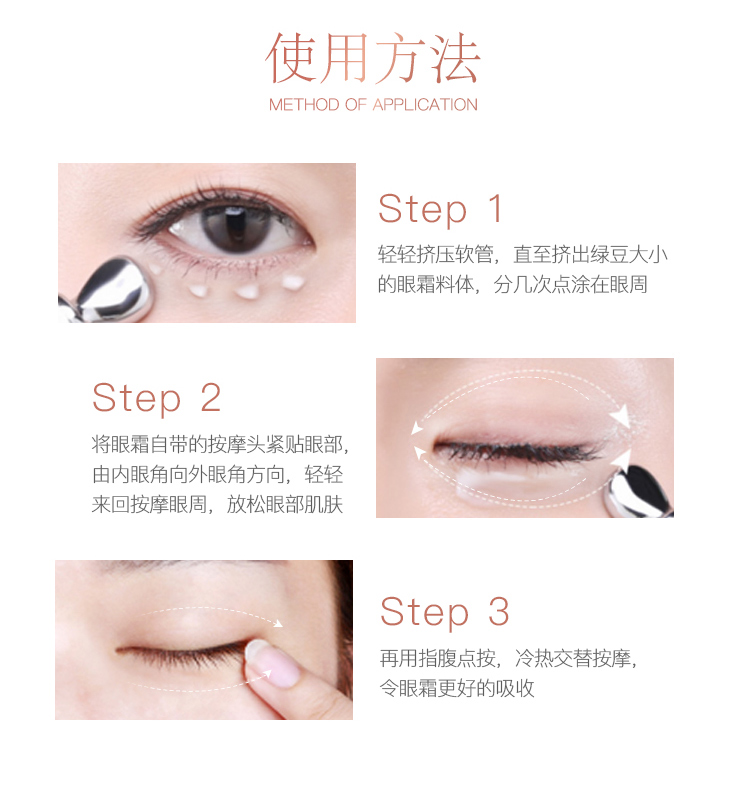 使用方法
METHOD OF APPLICATION

Step 1
轻轻挤压软管，直至挤出绿豆大小的眼霜料体，分几次点涂在眼周

Step 2
将眼霜自带的按摩头紧贴眼部，由内眼角向外眼角方向，轻轻来回按摩眼周，放松眼部肌肤

Step 3
再用指腹点按，冷热交替按摩，令眼霜更好的吸收