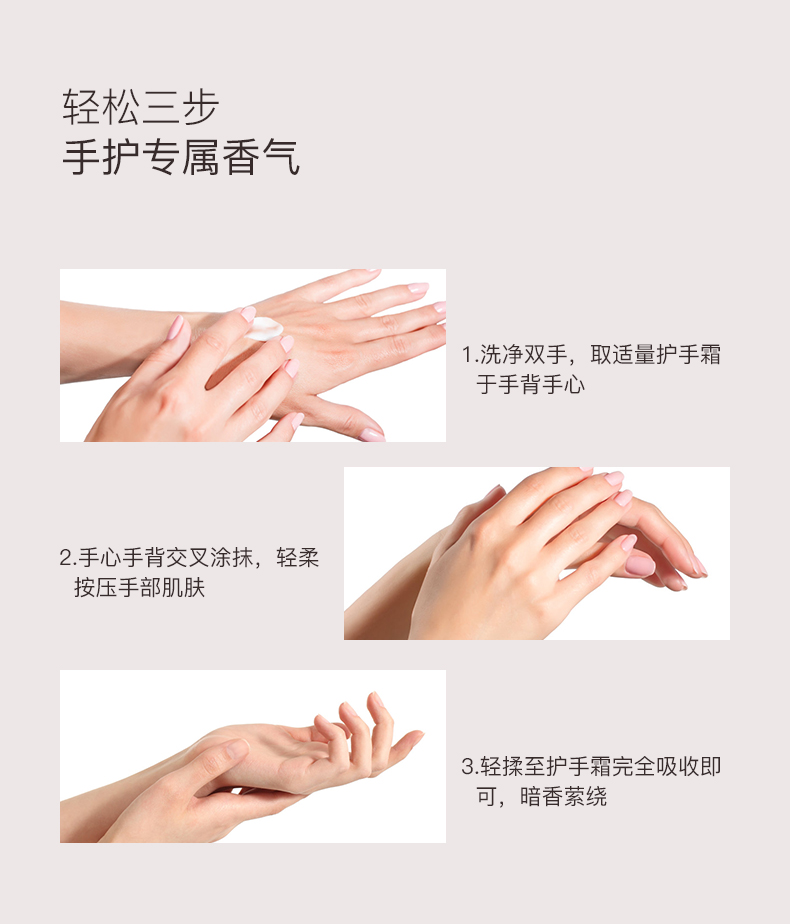 轻松三步
手护专属香气

1.洗净双手，取适量护手霜于手背手心

2.手心手背交叉涂抹，轻柔按压手部肌肤

3.轻揉至护手霜完全吸收即可，暗香萦绕