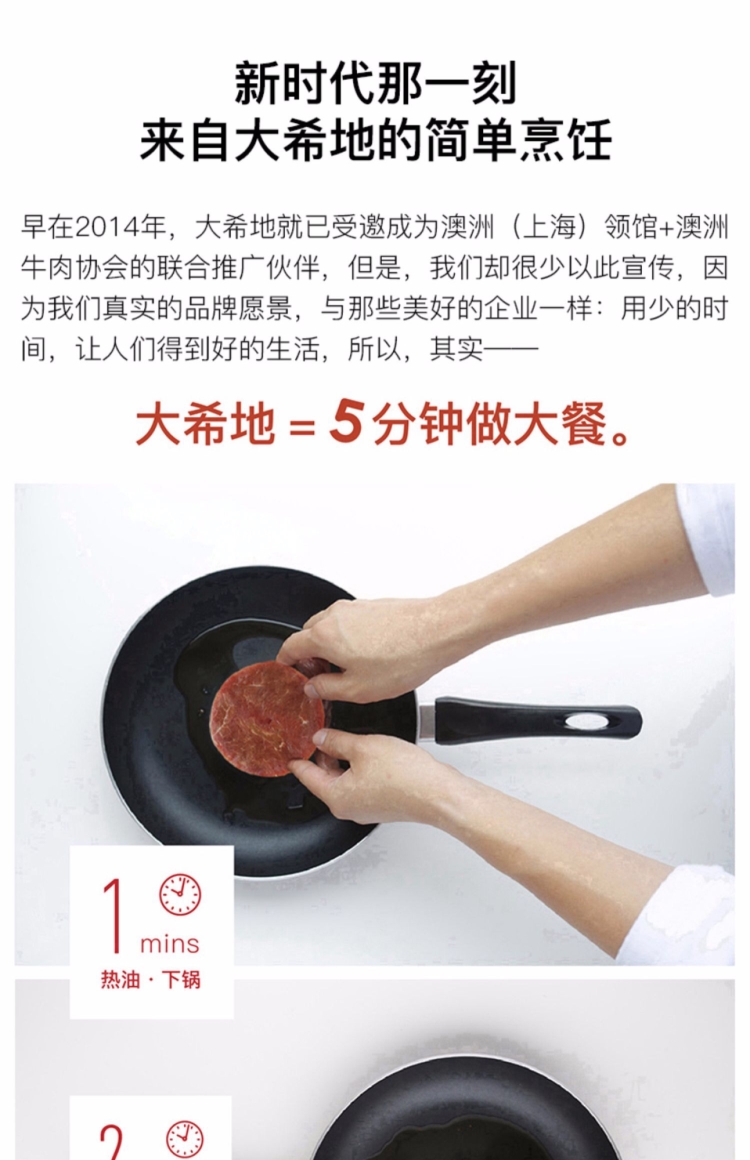 新时代那一刻
来自大希地的简单烹饪

早在2014年，大希地就已受邀成为澳洲（上海）领馆+澳洲牛肉协会的联合推广伙伴，但是，我们却很少以此宣传，因为我们真实的品牌愿景，与那些美好的企业一样：用少的时间，让人们得到好的生活，所以，其实——

大希地 = 5分钟做大餐。

1 mins
热油 · 下锅

2