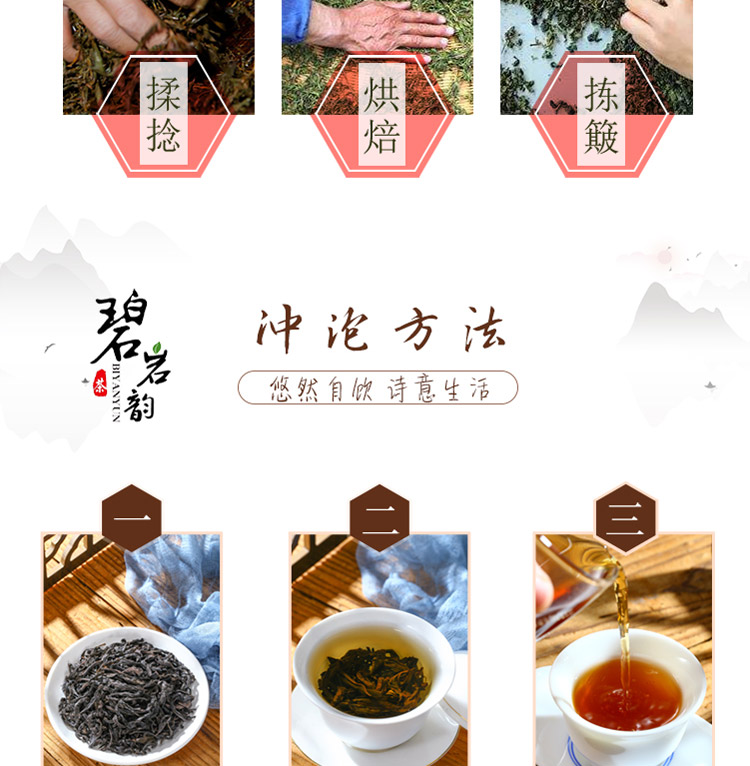 揉捻

烘焙

拣簸

碧岩韵

茶

BIYANYUN

冲泡方法

悠然自饮 诗意生活

一

二

三