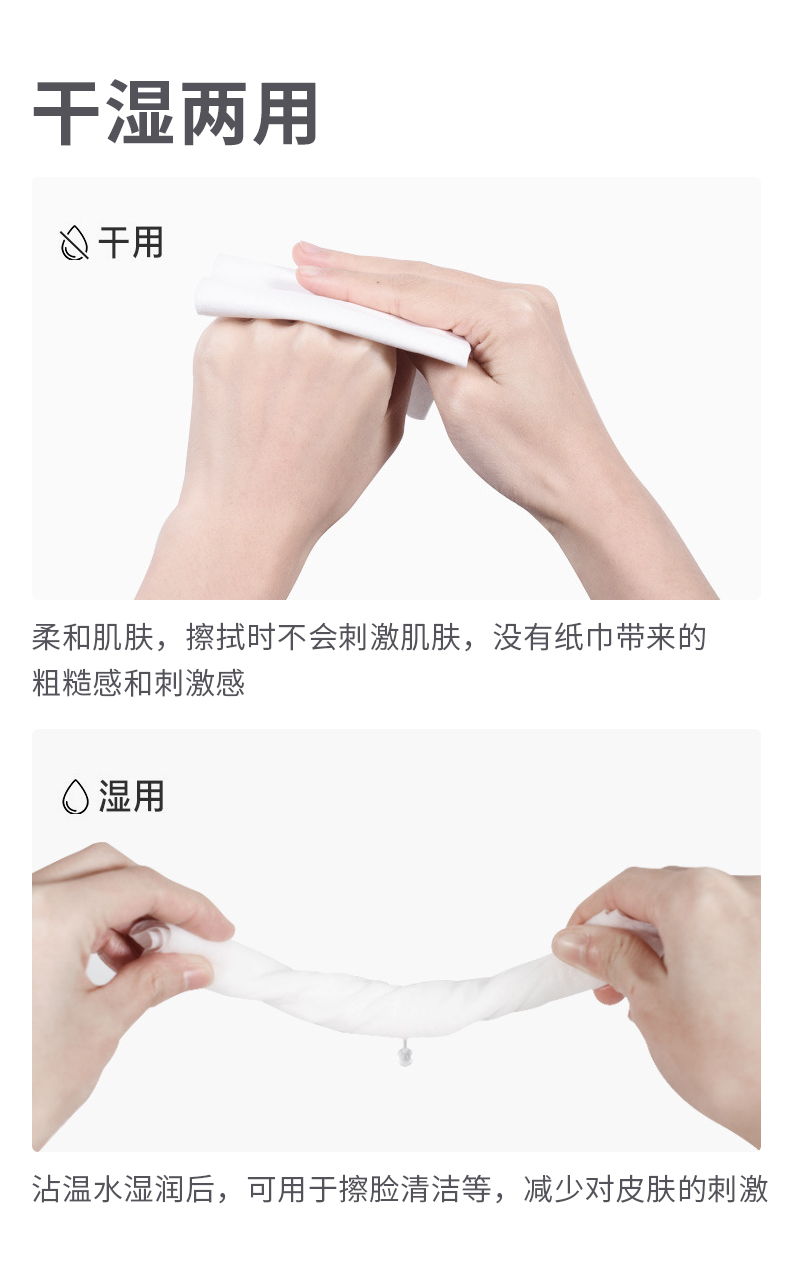 干湿两用

干用

柔和肌肤，擦拭时不会刺激肌肤，没有纸巾带来的粗糙感和刺激感

湿用

沾温水湿润后，可用于擦脸清洁等，减少对皮肤的刺激