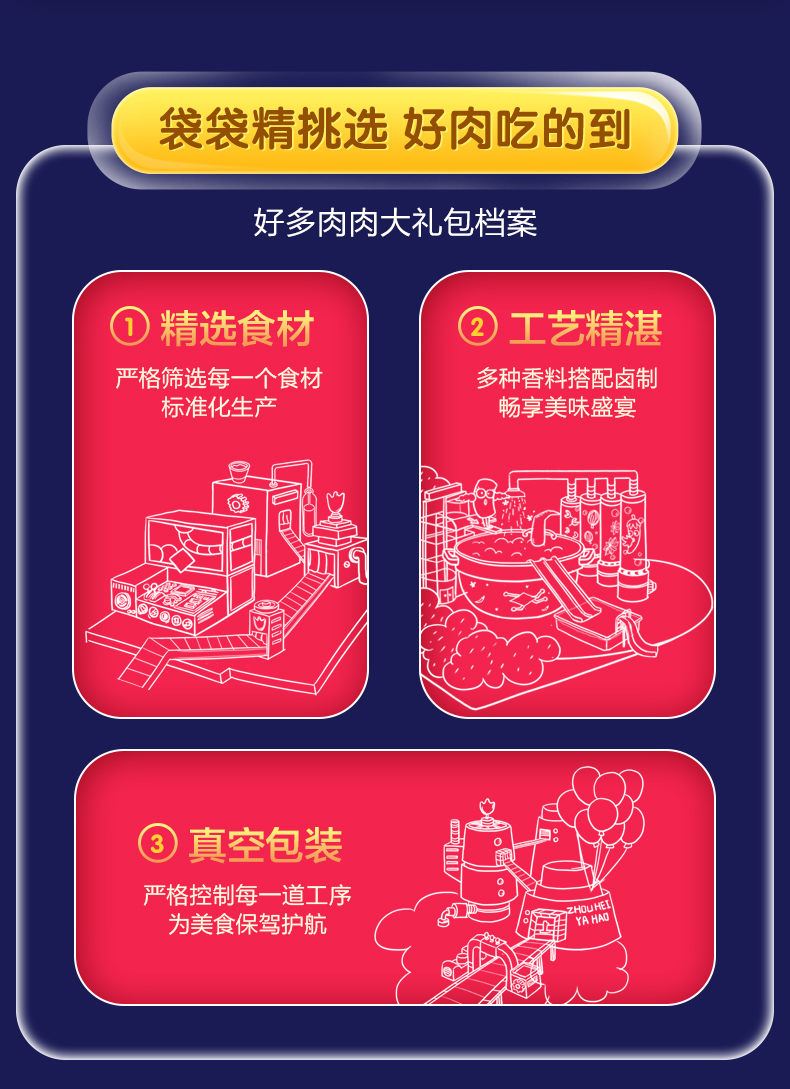 袋袋精挑选 好肉吃的到

好多肉肉大礼包档案

① 精选食材

严格筛选每一个食材
标准化生产

② 工艺精湛

多种香料搭配卤制
畅享美味盛宴

③ 真空包装

严格控制每一道工序
为美食保驾护航

ZHOU HEI
YA HAO