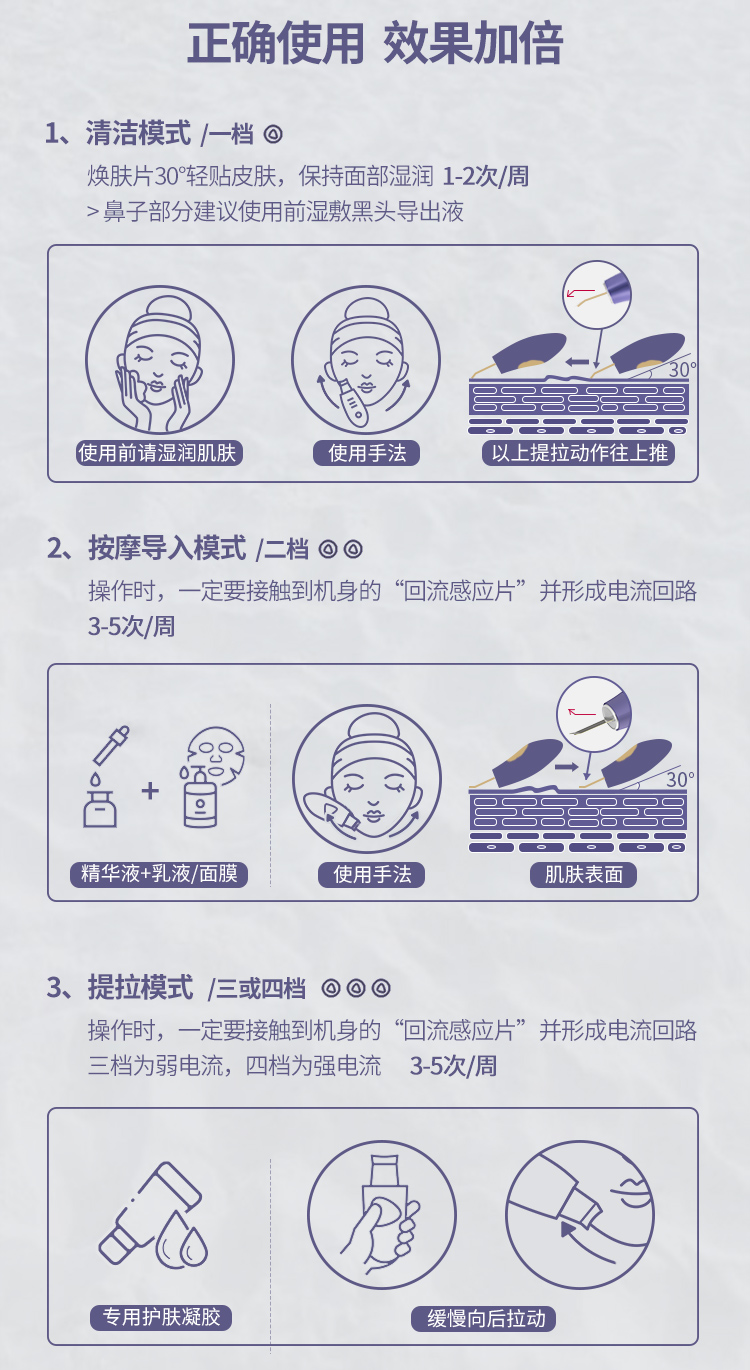 正确使用 效果加倍

1、清洁模式 /一档

焕肤片30°轻贴皮肤，保持面部湿润 1-2次/周

> 鼻子部分建议使用前湿敷黑头导出液

使用前请湿润肌肤

使用手法

30°

以上提拉动作往上推

2、按摩导入模式 /二档

操作时，一定要接触到机身的“回流感应片”并形成电流回路 3-5次/周

精华液+乳液/面膜

使用手法

30°

肌肤表面

3、提拉模式 /三或四档

操作时，一定要接触到机身的“回流感应片”并形成电流回路

三档为弱电流，四档为强电流 3-5次/周

专用护肤凝胶

缓慢向后拉动