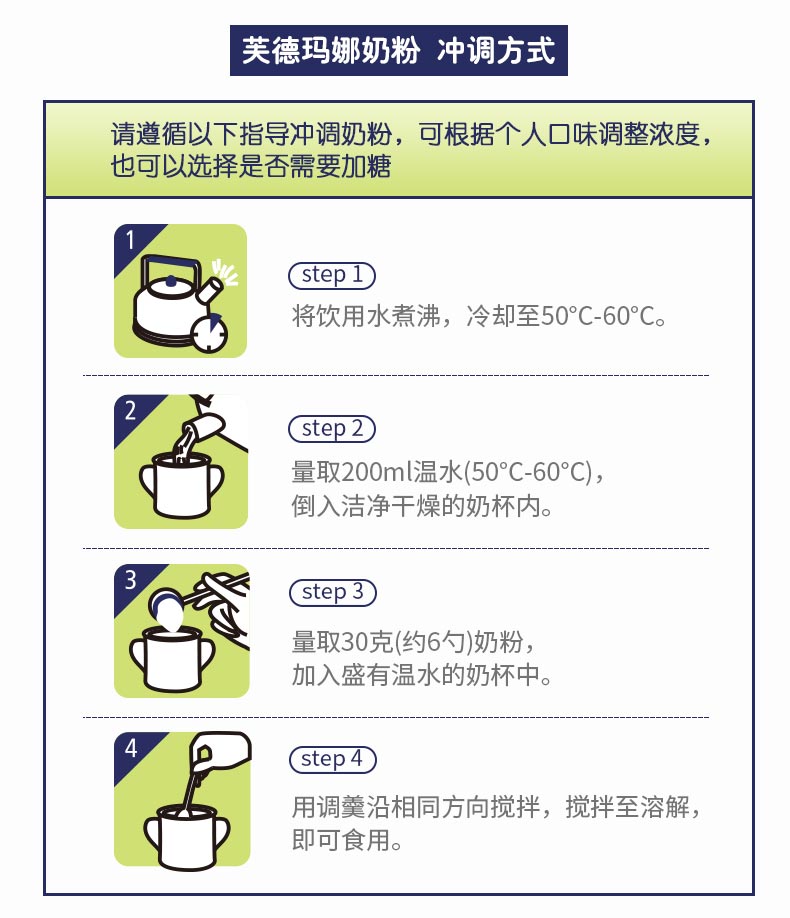 芙德玛娜奶粉 冲调方式

请遵循以下指导冲调奶粉，可根据个人口味调整浓度，也可以选择是否需要加糖

1

step 1

将饮用水煮沸，冷却至50°C-60°C。

2

step 2

量取200ml温水(50°C-60°C)，倒入洁净干燥的奶杯内。

3

step 3

量取30克(约6勺)奶粉，加入盛有温水的奶杯中。

4

step 4

用调羹沿相同方向搅拌，搅拌至溶解，即可食用。