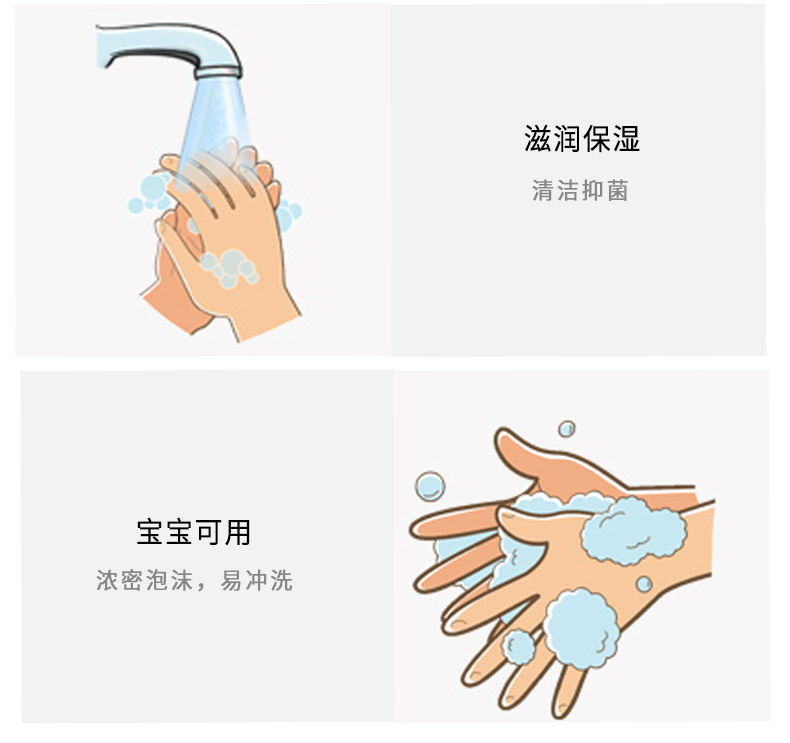 滋润保湿

清洁抑菌

宝宝可用

浓密泡沫，易冲洗