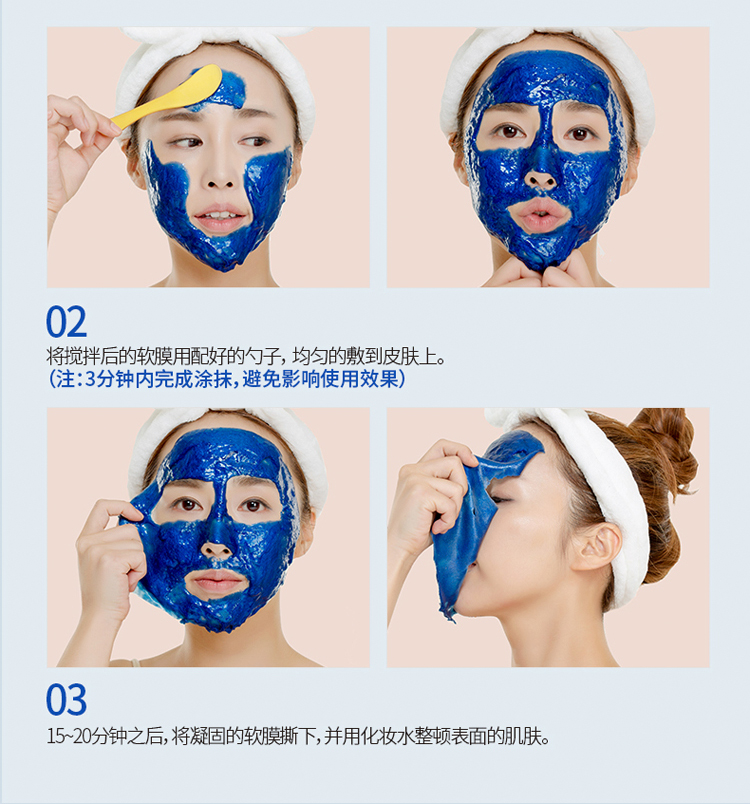 02
将搅拌后的软膜用配好的勺子，均匀的敷到皮肤上。
（注：3分钟内完成涂抹，避免影响使用效果）

03
15~20分钟之后，将凝固的软膜撕下，并用化妆水整顿表面的肌肤。