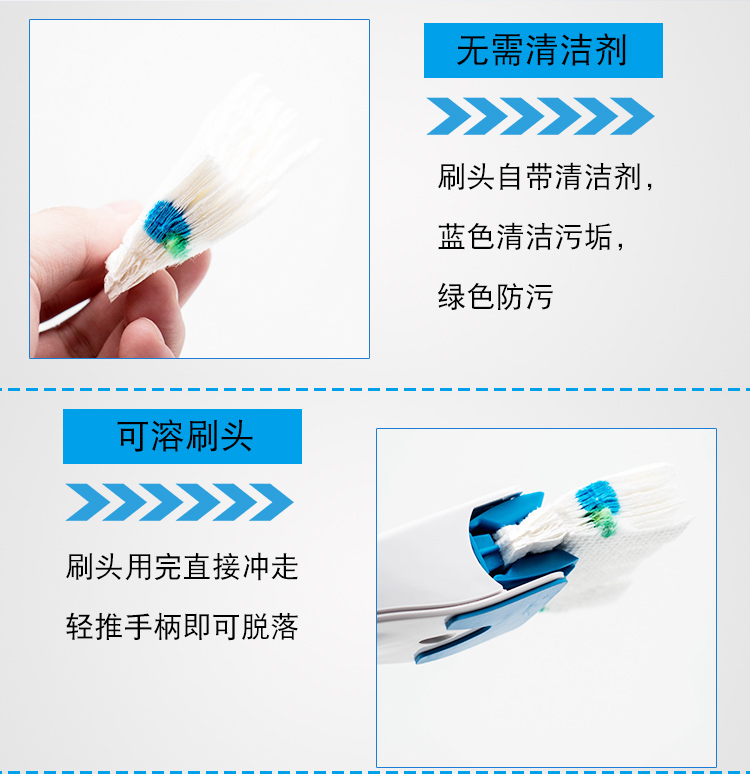 无需清洁剂

刷头自带清洁剂，

蓝色清洁污垢，

绿色防污

可溶刷头

刷头用完直接冲走

轻推手柄即可脱落