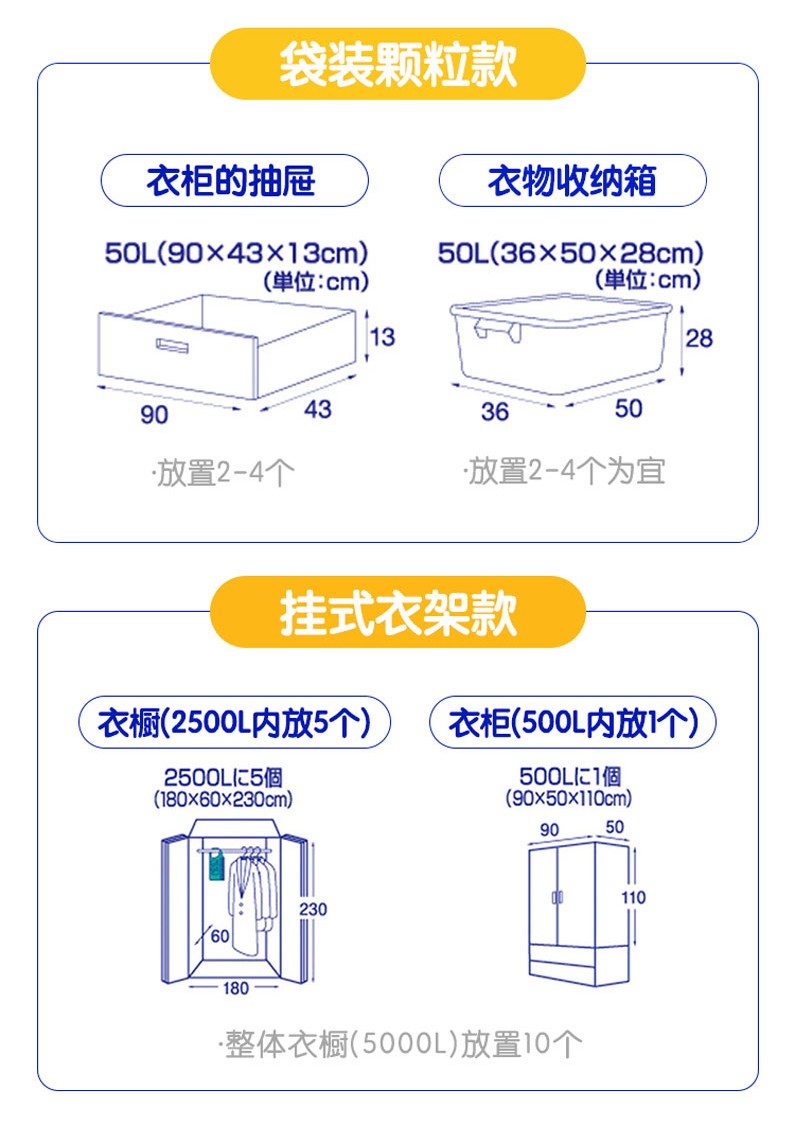 袋装颗粒款

衣柜的抽屉

50L(90×43×13cm)
(単位:cm)

13

90

43

·放置2-4个

衣物收纳箱

50L(36×50×28cm)
(単位:cm)

28

36

50

·放置2-4个为宜

挂式衣架款

衣橱(2500L内放5个)

2500Lに5個
(180×60×230cm)

230

60

180

衣柜(500L内放1个)

500Lに1個
(90×50×110cm)

90

50

110

·整体衣橱(5000L)放置10个