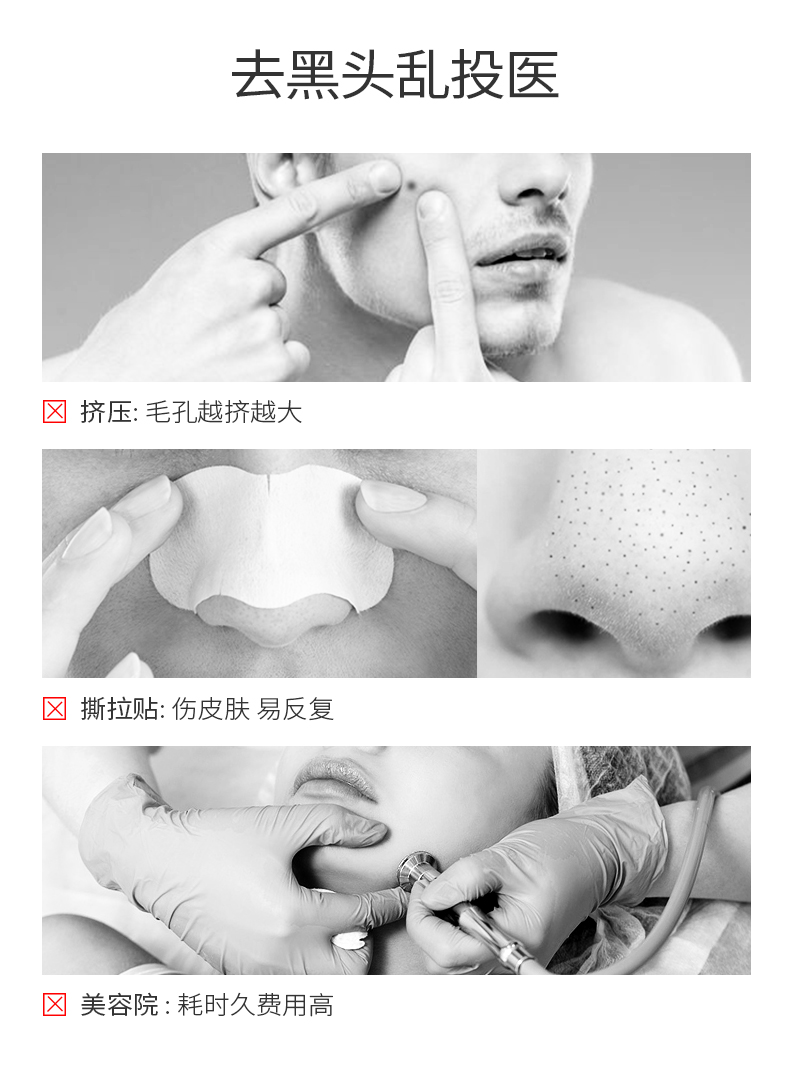 去黑头乱投医

☒ 挤压: 毛孔越挤越大

☒ 撕拉贴: 伤皮肤 易反复

☒ 美容院 : 耗时久费用高