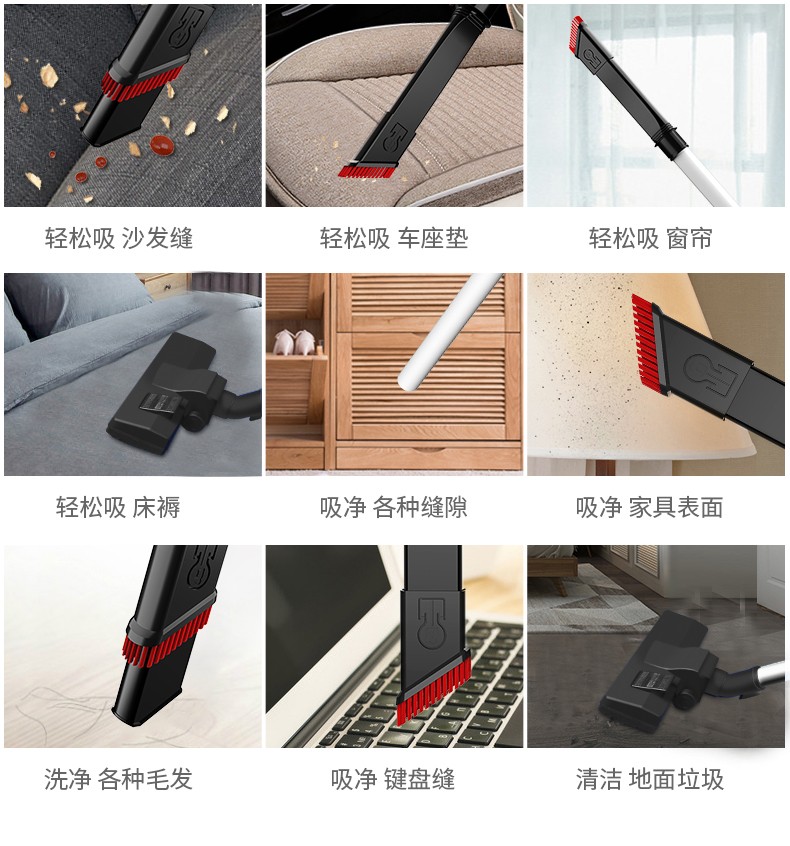 轻松吸 沙发缝

轻松吸 车座垫

轻松吸 窗帘

轻松吸 床褥

吸净 各种缝隙

吸净 家具表面

洗净 各种毛发

吸净 键盘缝

清洁 地面垃圾