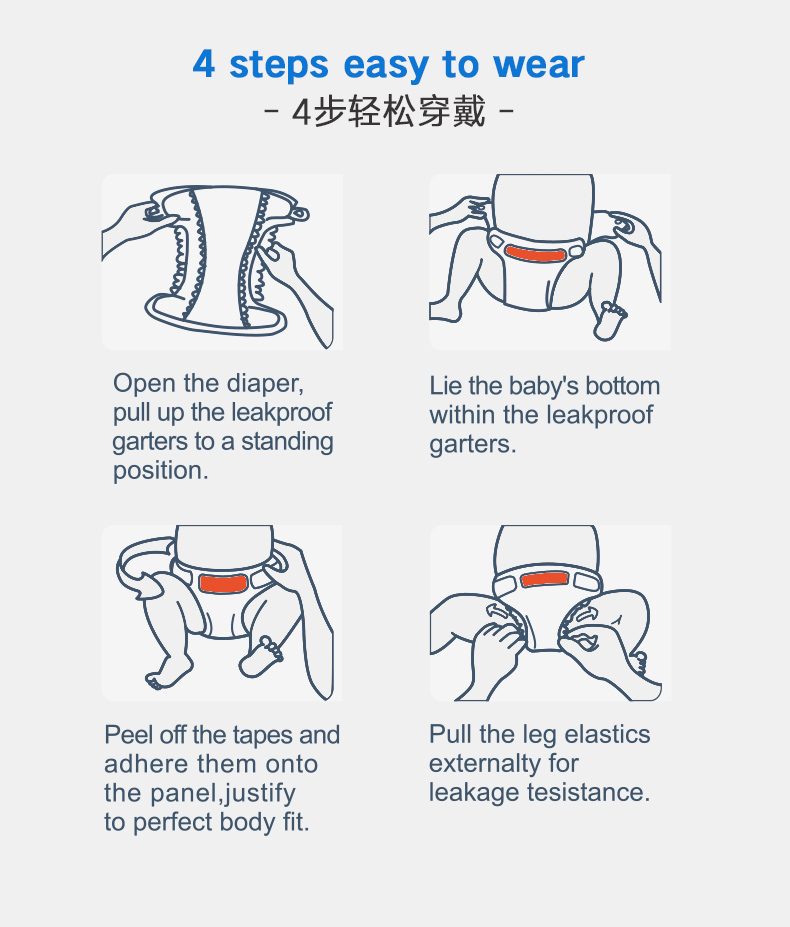 4 steps easy to wear

- 4步轻松穿戴 -

Open the diaper, pull up the leakproof garters to a standing position.

Lie the baby's bottom within the leakproof garters.

Peel off the tapes and adhere them onto the panel,justify to perfect body fit.

Pull the leg elastics externalty for leakage tesistance.