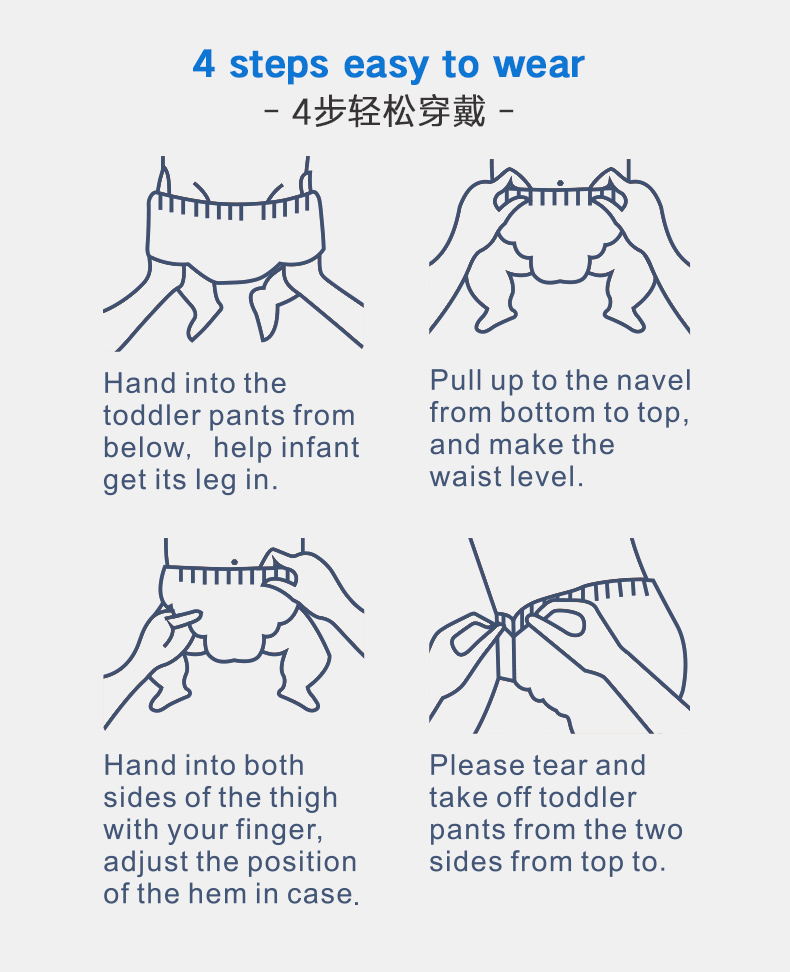 4 steps easy to wear

- 4步轻松穿戴 -

Hand into the toddler pants from below, help infant get its leg in.

Pull up to the navel from bottom to top, and make the waist level.

Hand into both sides of the thigh with your finger, adjust the position of the hem in case.

Please tear and take off toddler pants from the two sides from top to.