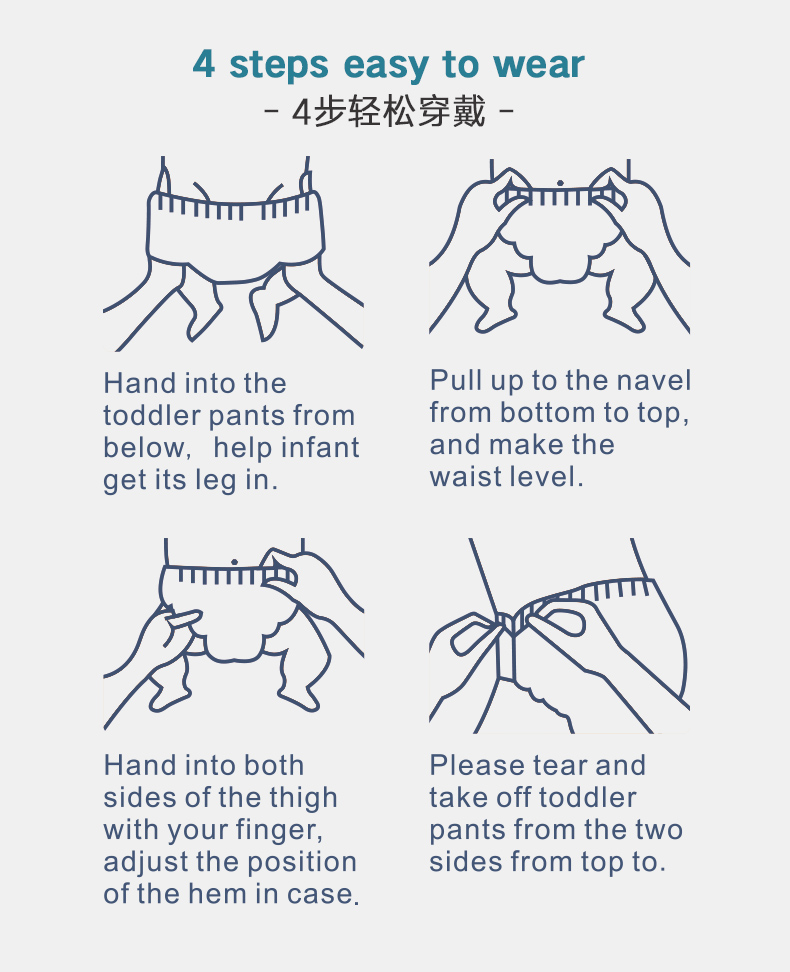 4 steps easy to wear
- 4步轻松穿戴 -

Hand into the toddler pants from below, help infant get its leg in.

Pull up to the navel from bottom to top, and make the waist level.

Hand into both sides of the thigh with your finger, adjust the position of the hem in case.

Please tear and take off toddler pants from the two sides from top to.