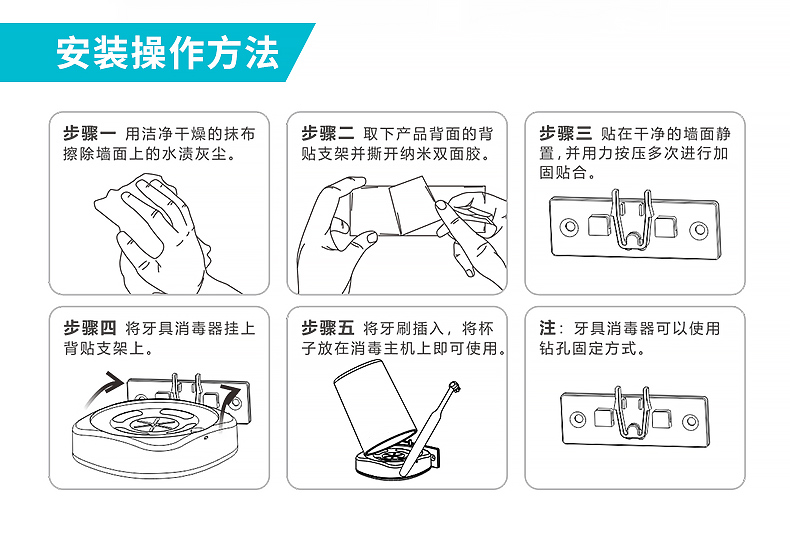 安装操作方法

步骤一 用洁净干燥的抹布擦除墙面上的水渍灰尘。

步骤二 取下产品背面的背贴支架并撕开纳米双面胶。

步骤三 贴在干净的墙面静置，并用力按压多次进行加固贴合。

步骤四 将牙具消毒器挂上背贴支架上。

步骤五 将牙刷插入，将杯子放在消毒主机上即可使用。

注：牙具消毒器可以使用钻孔固定方式。