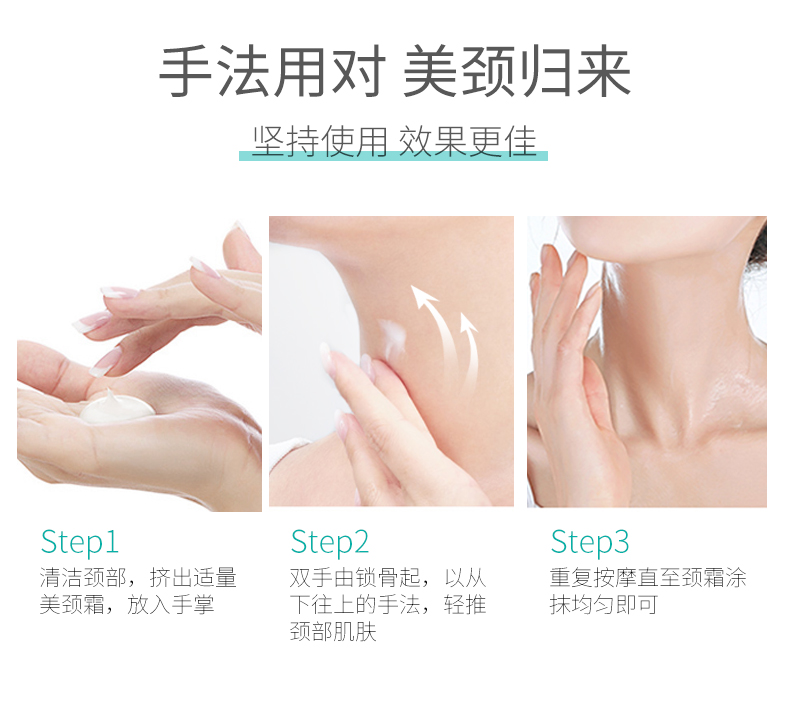 手法用对 美颈归来

坚持使用 效果更佳

Step1
清洁颈部，挤出适量美颈霜，放入手掌

Step2
双手由锁骨起，以从下往上的手法，轻推颈部肌肤

Step3
重复按摩直至颈霜涂抹均匀即可