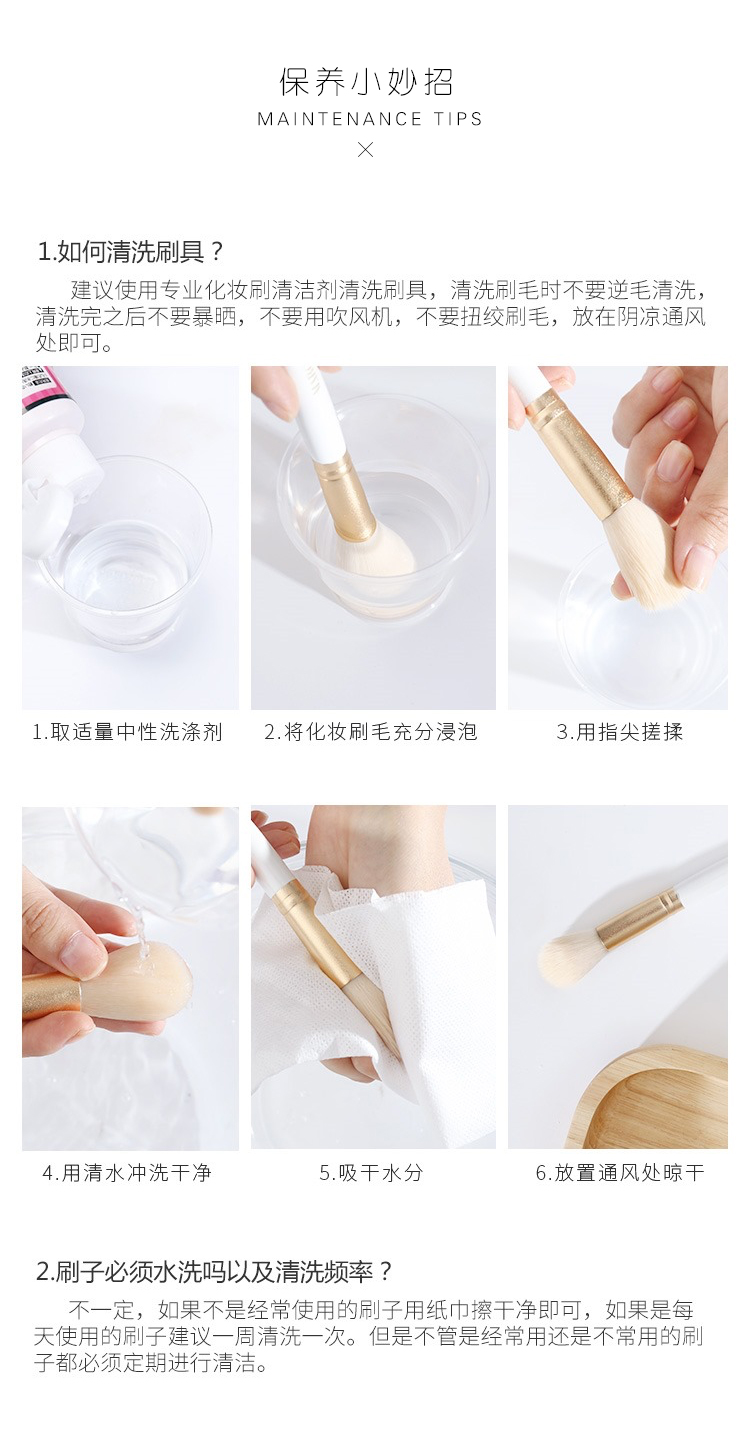 保养小妙招
MAINTENANCE TIPS
×

1.如何清洗刷具？

建议使用专业化妆刷清洁剂清洗刷具，清洗刷毛时不要逆毛清洗，清洗完之后不要暴晒，不要用吹风机，不要扭绞刷毛，放在阴凉通风处即可。

1.取适量中性洗涤剂

2.将化妆刷毛充分浸泡

3.用指尖搓揉

4.用清水冲洗干净

5.吸干水分

6.放置通风处晾干

2.刷子必须水洗吗以及清洗频率？

不一定，如果不是经常使用的刷子用纸巾擦干净即可，如果是每天使用的刷子建议一周清洗一次。但是不管是经常用还是不常用的刷子都必须定期进行清洁。