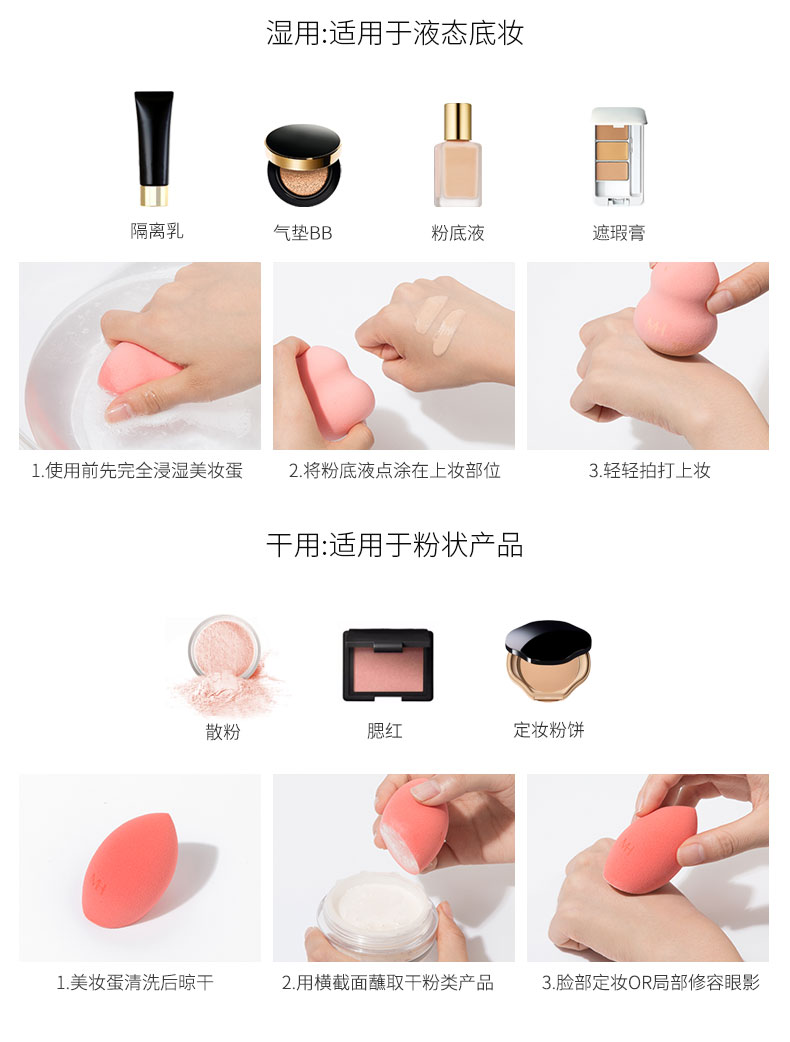 湿用:适用于液态底妆

隔离乳

气垫BB

粉底液

遮瑕膏

1.使用前先完全浸湿美妆蛋

2.将粉底液点涂在上妆部位

3.轻轻拍打上妆

干用:适用于粉状产品

散粉

腮红

定妆粉饼

1.美妆蛋清洗后晾干

2.用横截面蘸取干粉类产品

3.脸部定妆OR局部修容眼影