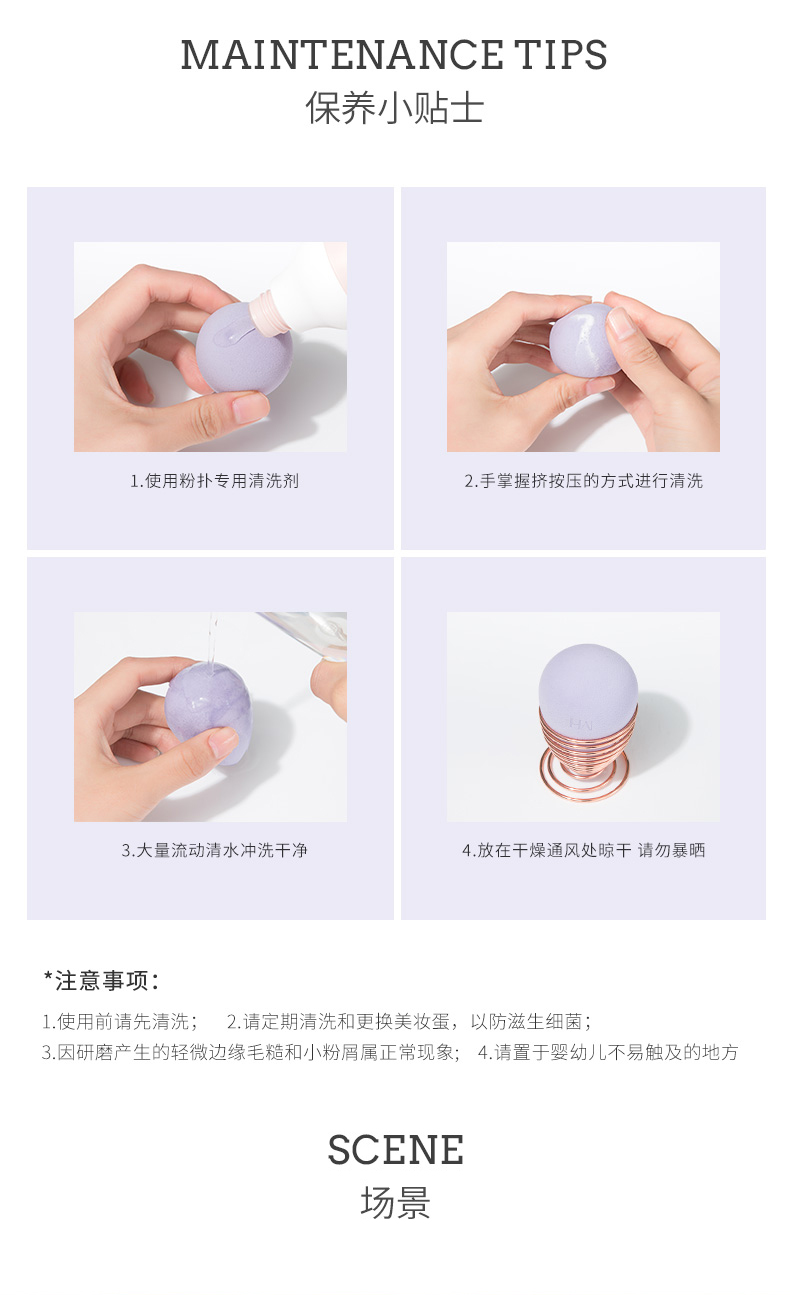 MAINTENANCE TIPS
保养小贴士

1.使用粉扑专用清洗剂

2.手掌握挤按压的方式进行清洗

3.大量流动清水冲洗干净

4.放在干燥通风处晾干 请勿暴晒

*注意事项：

1.使用前请先清洗； 2.请定期清洗和更换美妆蛋，以防滋生细菌；
3.因研磨产生的轻微边缘毛糙和小粉屑属正常现象； 4.请置于婴幼儿不易触及的地方

SCENE
场景