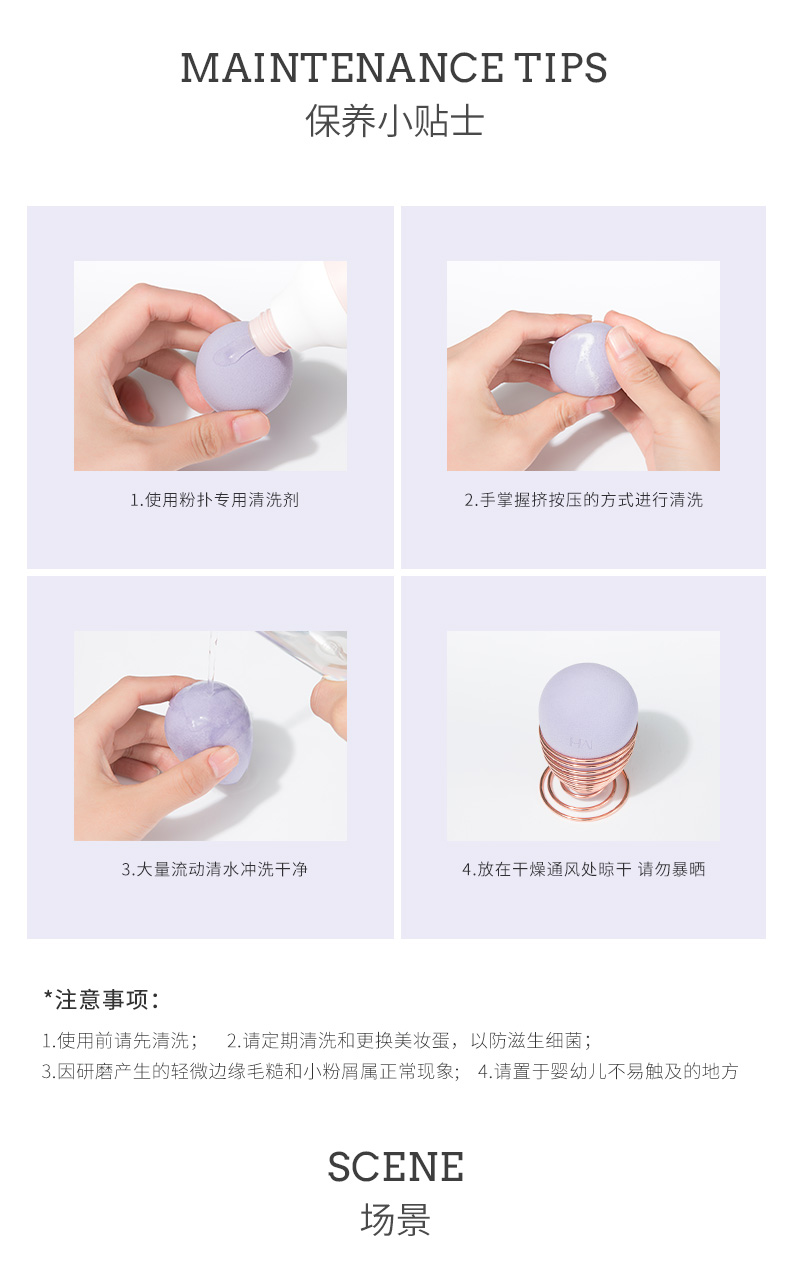 MAINTENANCE TIPS
保养小贴士

1.使用粉扑专用清洗剂

2.手掌握挤按压的方式进行清洗

3.大量流动清水冲洗干净

4.放在干燥通风处晾干 请勿暴晒

*注意事项：

1.使用前请先清洗； 2.请定期清洗和更换美妆蛋，以防滋生细菌；
3.因研磨产生的轻微边缘毛糙和小粉屑属正常现象； 4.请置于婴幼儿不易触及的地方

SCENE
场景