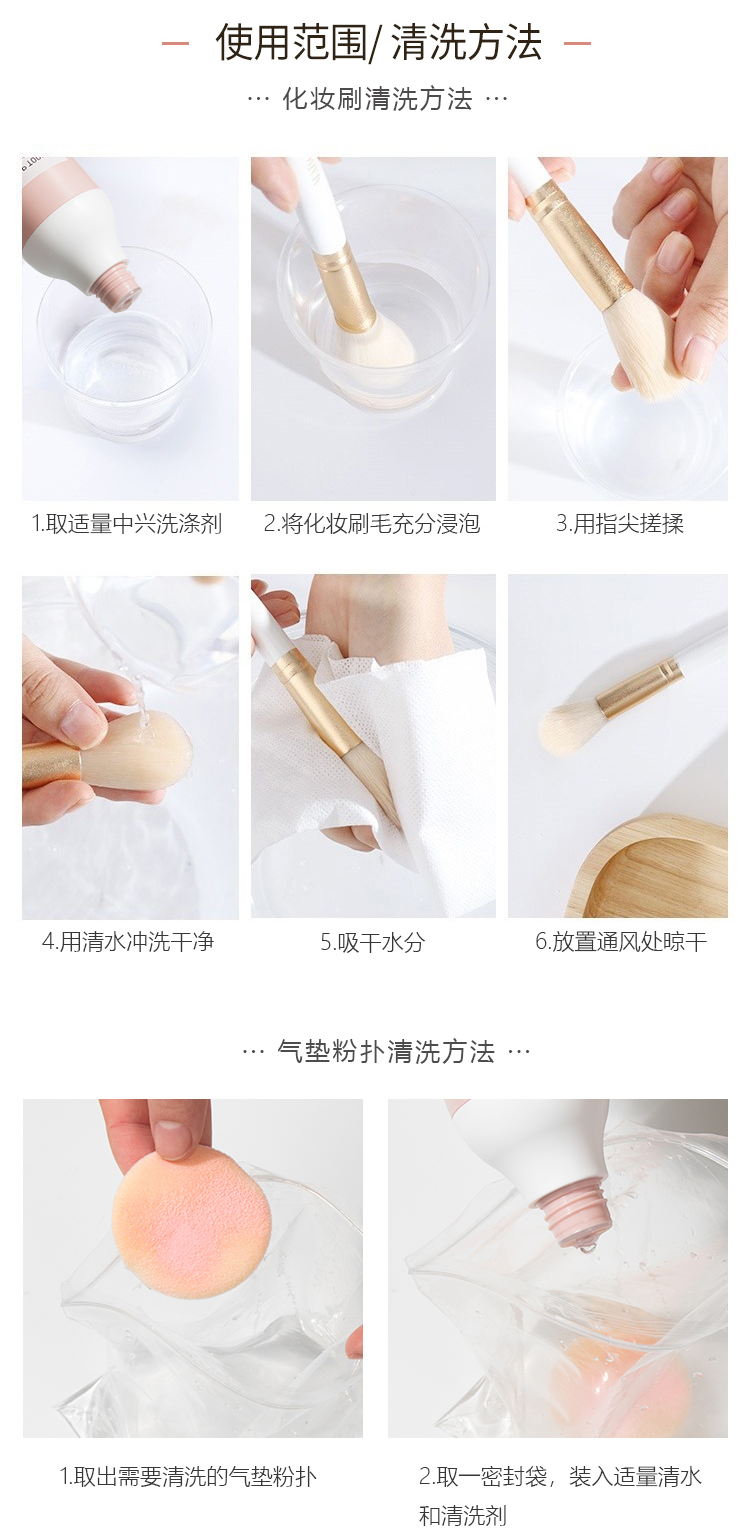 — 使用范围/ 清洗方法 —

… 化妆刷清洗方法 …

1.取适量中兴洗涤剂

2.将化妆刷毛充分浸泡

3.用指尖搓揉

4.用清水冲洗干净

5.吸干水分

6.放置通风处晾干

… 气垫粉扑清洗方法 …

1.取出需要清洗的气垫粉扑

2.取一密封袋，装入适量清水和清洗剂