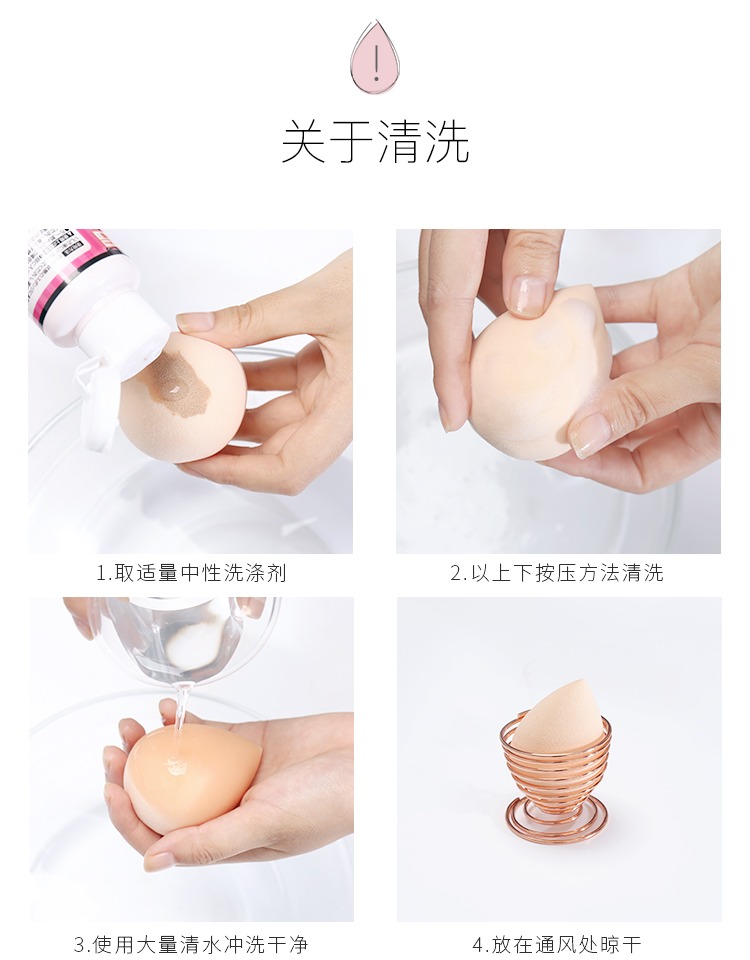 !

关于清洗

1.取适量中性洗涤剂

2.以上下按压方法清洗

3.使用大量清水冲洗干净

4.放在通风处晾干