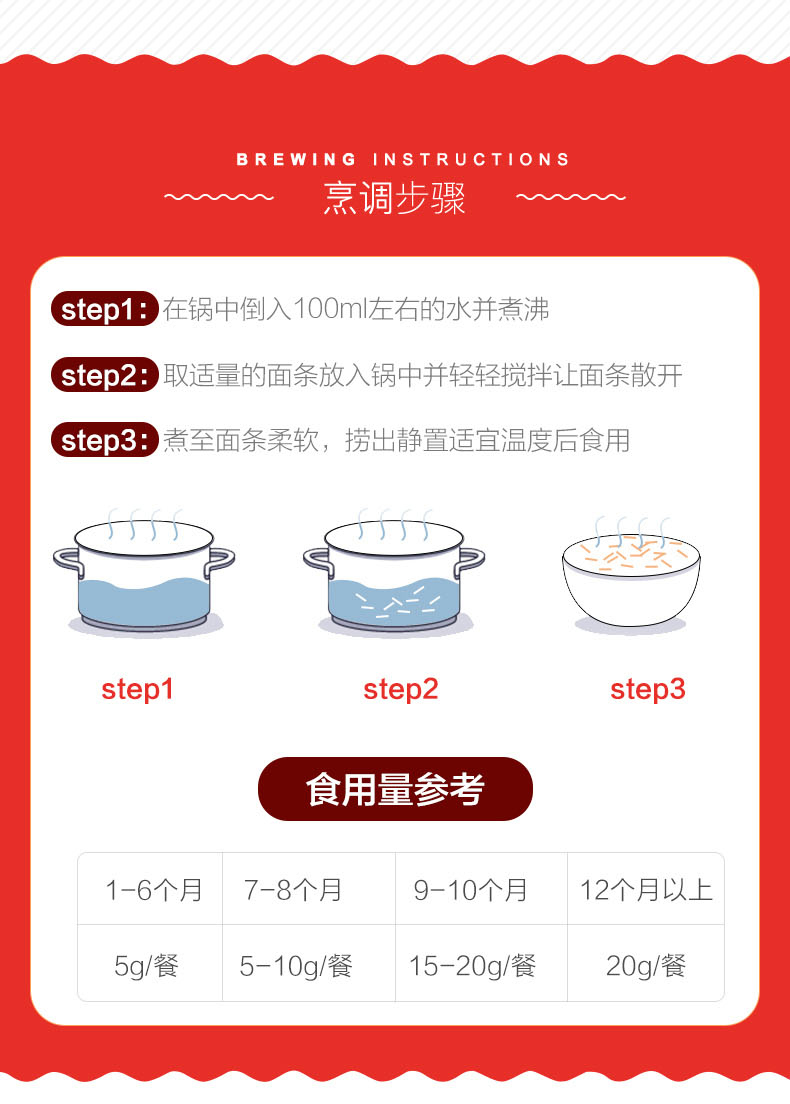 BREWING INSTRUCTIONS

烹调步骤

step1: 在锅中倒入100ml左右的水并煮沸

step2: 取适量的面条放入锅中并轻轻搅拌让面条散开

step3: 煮至面条柔软，捞出静置适宜温度后食用

step1

step2

step3

食用量参考

| 1-6个月 | 7-8个月 | 9-10个月 | 12个月以上 |
|---|---|---|---|
| 5g/餐 | 5-10g/餐 | 15-20g/餐 | 20g/餐 |