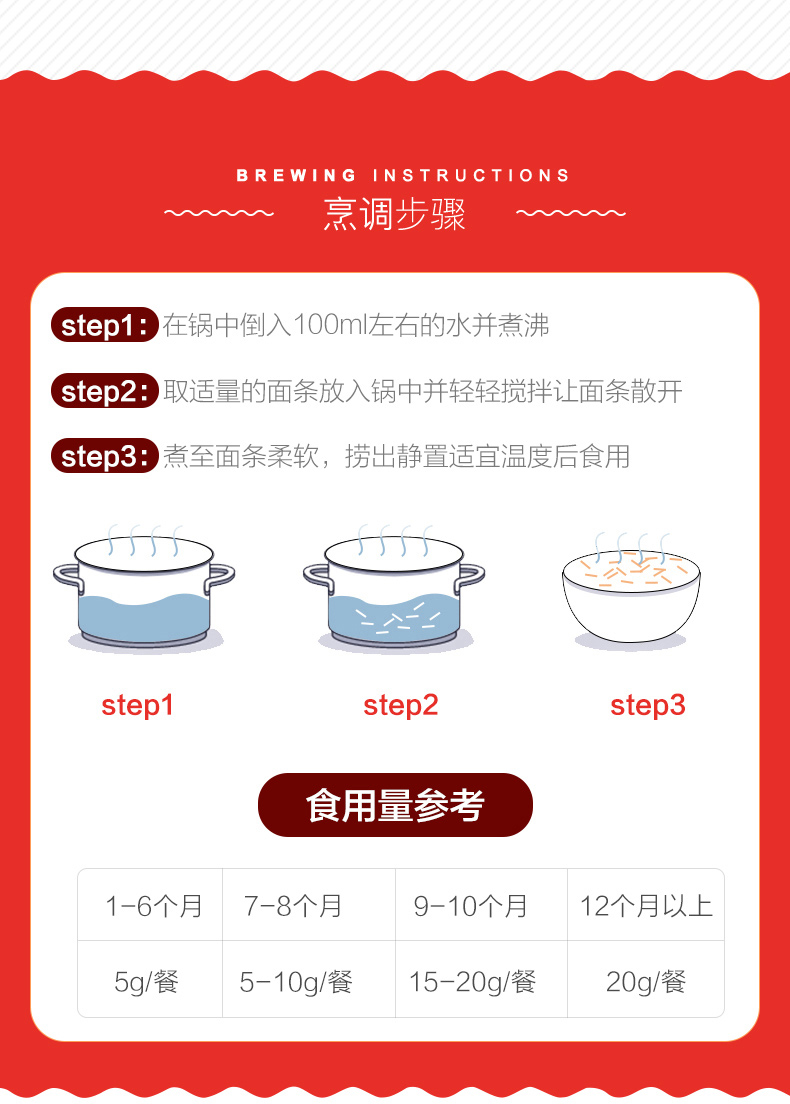 BREWING INSTRUCTIONS
烹调步骤

step1: 在锅中倒入100ml左右的水并煮沸

step2: 取适量的面条放入锅中并轻轻搅拌让面条散开

step3: 煮至面条柔软，捞出静置适宜温度后食用

step1 step2 step3

食用量参考

| 1-6个月 | 7-8个月 | 9-10个月 | 12个月以上 |
|---|---|---|---|
| 5g/餐 | 5-10g/餐 | 15-20g/餐 | 20g/餐 |