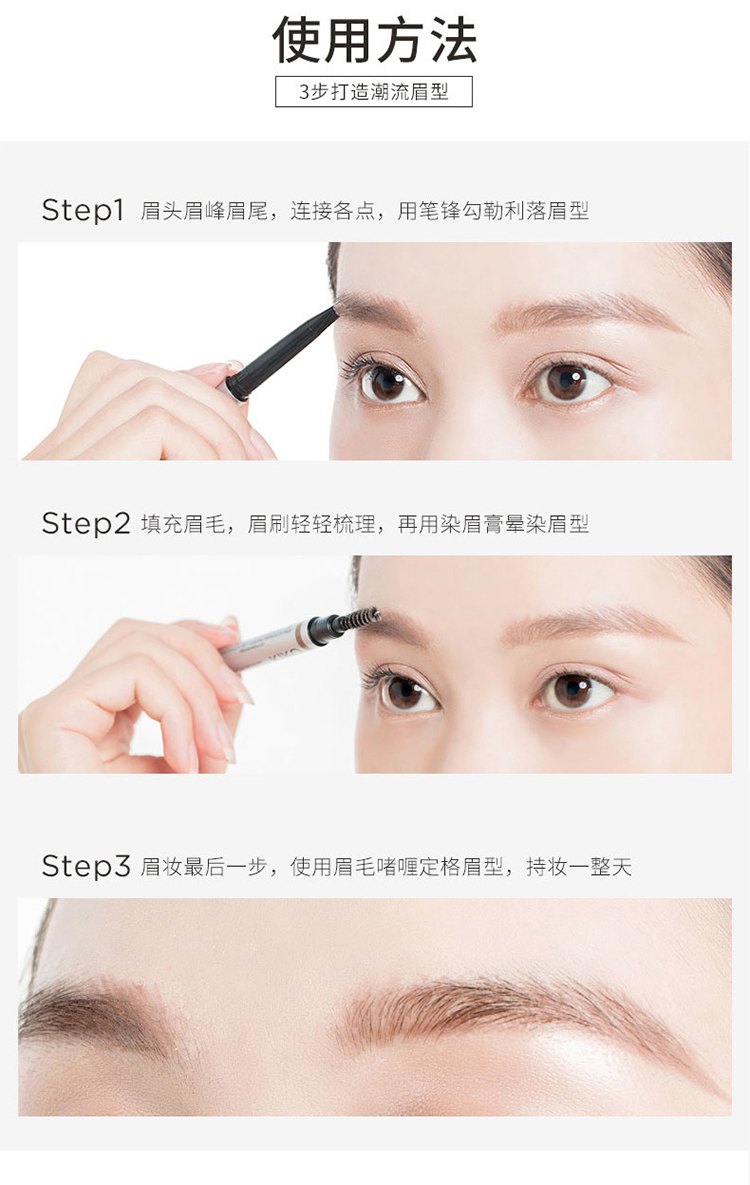 使用方法

3步打造潮流眉型

Step1 眉头眉峰眉尾，连接各点，用笔锋勾勒利落眉型

Step2 填充眉毛，眉刷轻轻梳理，再用染眉膏晕染眉型

Step3 眉妆最后一步，使用眉毛啫喱定格眉型，持妆一整天