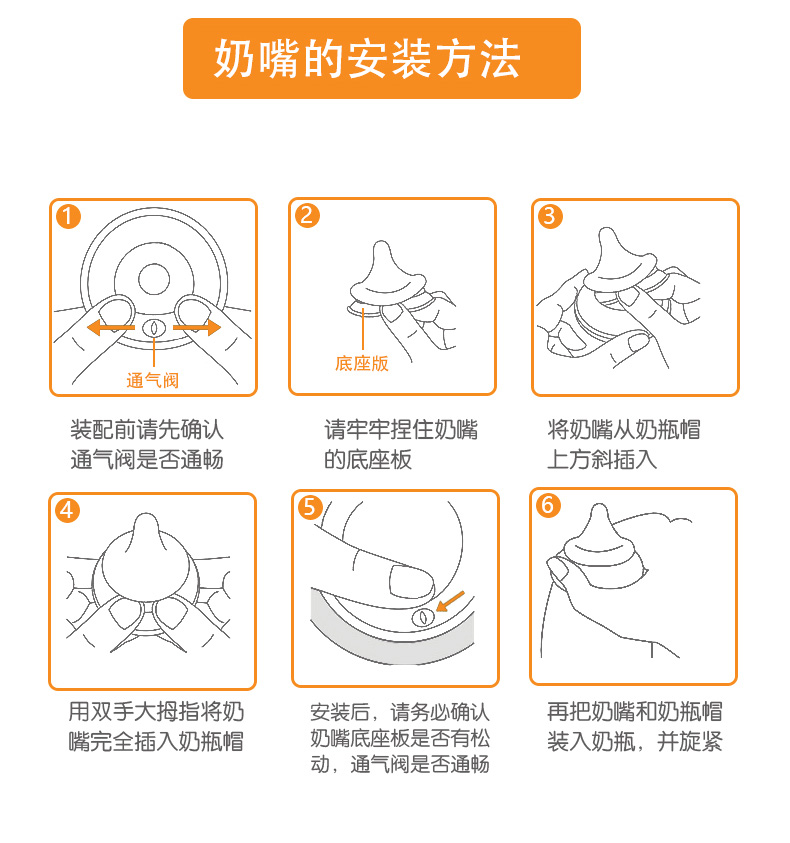 奶嘴的安装方法

1
通气阀

装配前请先确认通气阀是否通畅

2
底座版

请牢牢捏住奶嘴的底座板

3

将奶嘴从奶瓶帽上方斜插入

4

用双手大拇指将奶嘴完全插入奶瓶帽

5

安装后，请务必确认奶嘴底座板是否有松动，通气阀是否通畅

6

再把奶嘴和奶瓶帽装入奶瓶，并旋紧