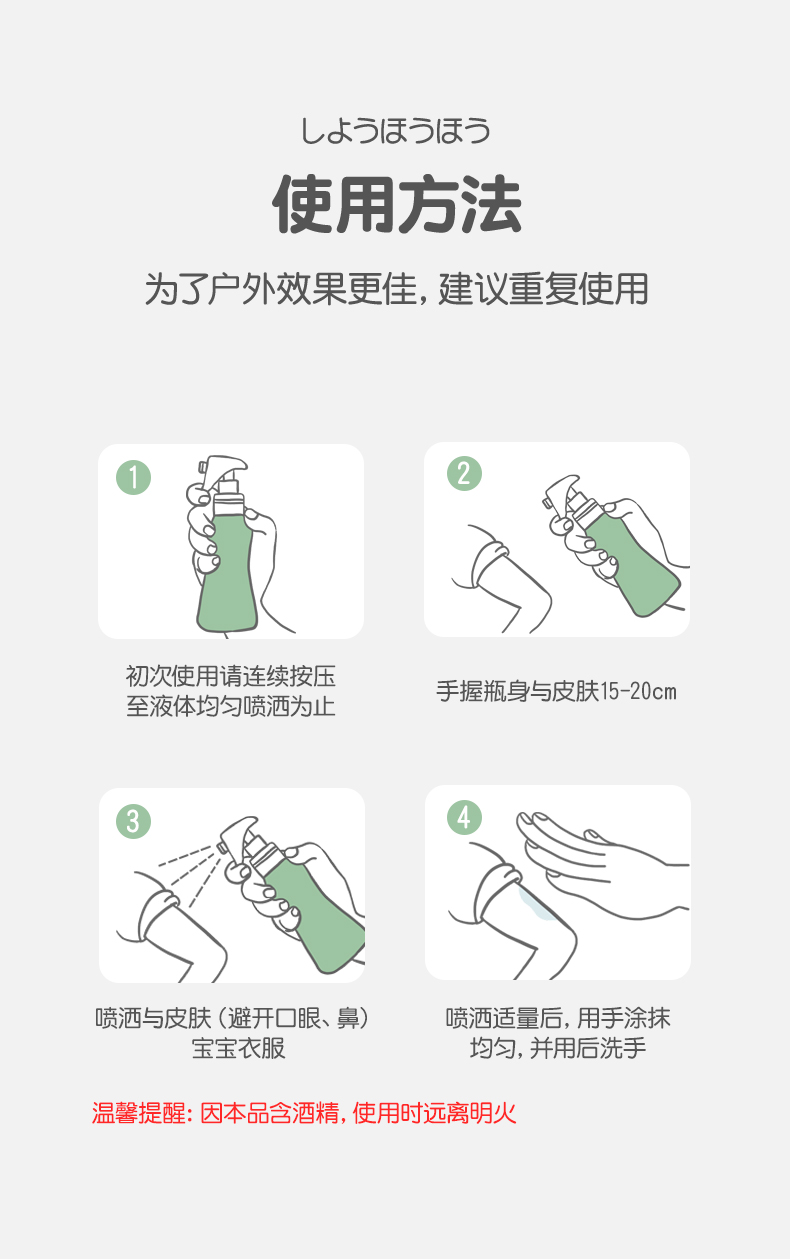 しようほうほう

使用方法

为了户外效果更佳，建议重复使用

1

初次使用请连续按压至液体均匀喷洒为止

2

手握瓶身与皮肤15-20cm

3

喷洒与皮肤（避开口眼、鼻）宝宝衣服

4

喷洒适量后，用手涂抹均匀，并用后洗手

温馨提醒：因本品含酒精，使用时远离明火