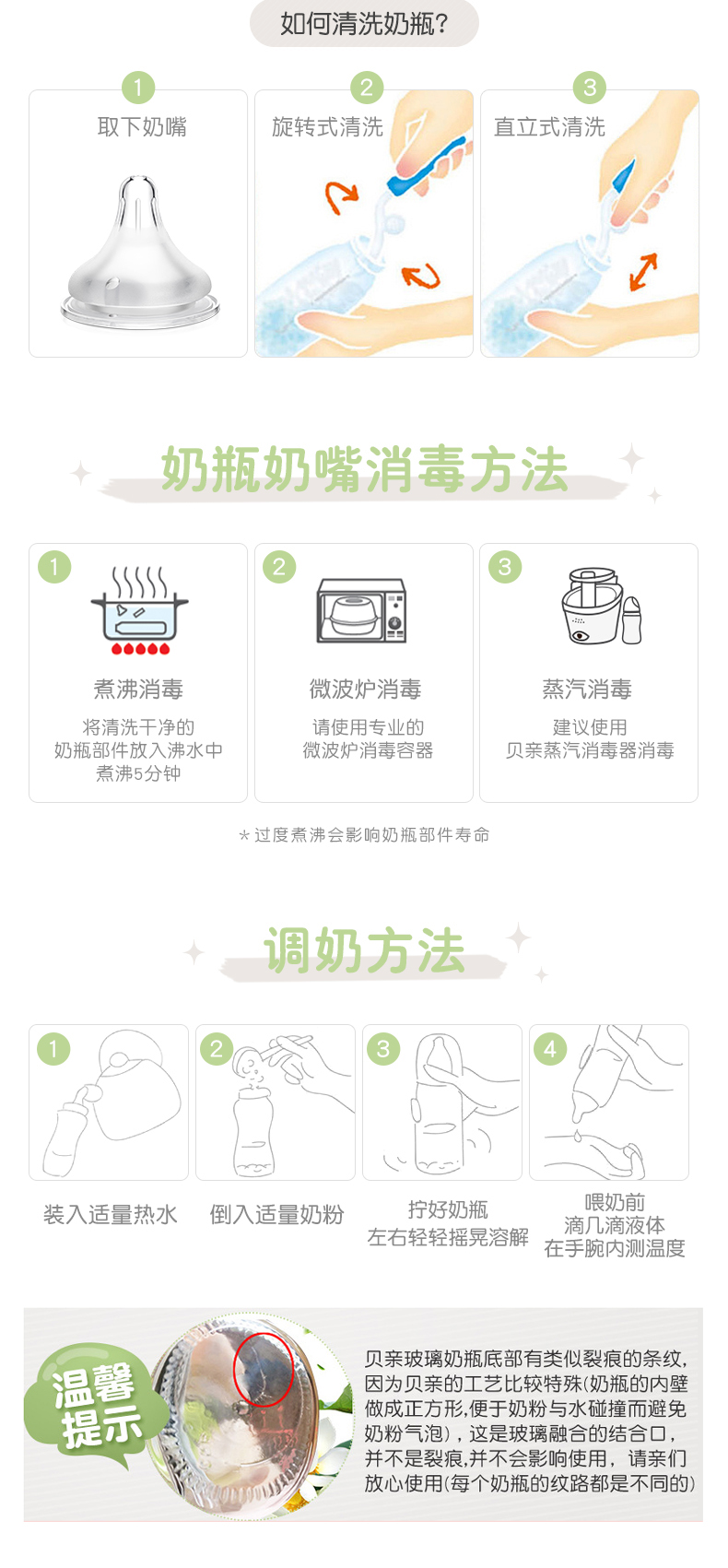 如何清洗奶瓶?

1
取下奶嘴

2
旋转式清洗

3
直立式清洗

奶瓶奶嘴消毒方法

1
煮沸消毒
将清洗干净的奶瓶部件放入沸水中煮沸5分钟

2
微波炉消毒
请使用专业的微波炉消毒容器

3
蒸汽消毒
建议使用贝亲蒸汽消毒器消毒

*过度煮沸会影响奶瓶部件寿命

调奶方法

1
装入适量热水

2
倒入适量奶粉

3
拧好奶瓶
左右轻轻摇晃溶解

4
喂奶前
滴几滴液体
在手腕内测温度

温馨提示

贝亲玻璃奶瓶底部有类似裂痕的条纹,因为贝亲的工艺比较特殊(奶瓶的内壁做成正方形,便于奶粉与水碰撞而避免奶粉气泡),这是玻璃融合的结合口,并不是裂痕,并不会影响使用,请亲们放心使用(每个奶瓶的纹路都是不同的)