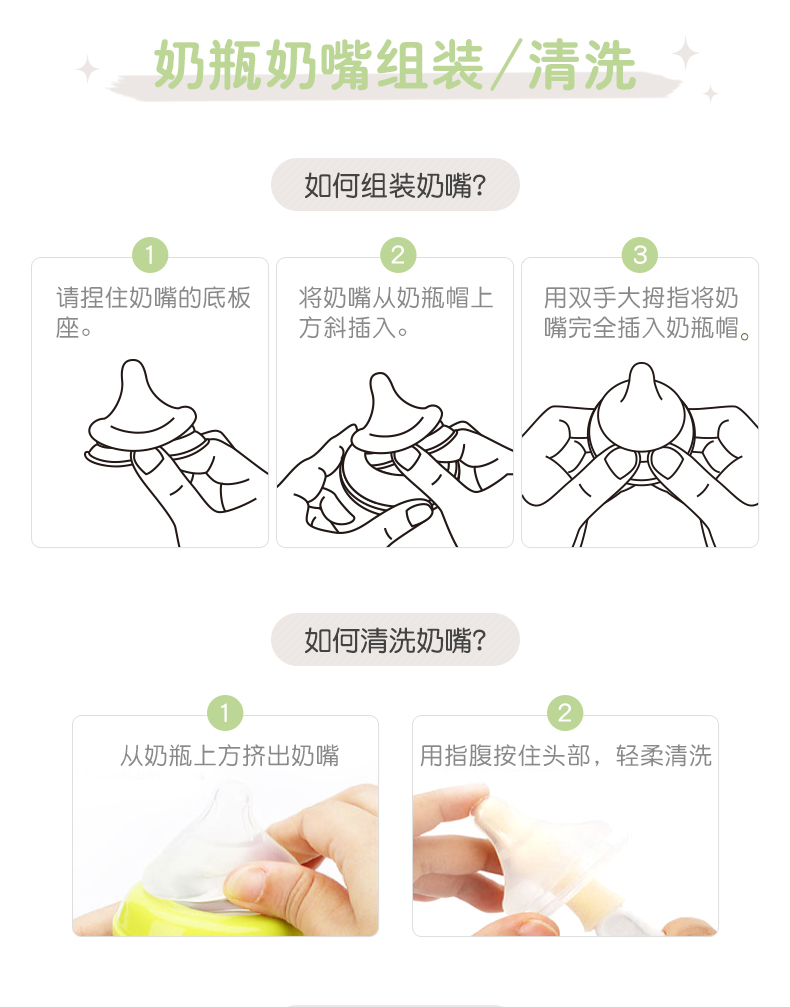 奶瓶奶嘴组装/清洗

如何组装奶嘴?

1
请捏住奶嘴的底板座。

2
将奶嘴从奶瓶帽上方斜插入。

3
用双手大拇指将奶嘴完全插入奶瓶帽。

如何清洗奶嘴?

1
从奶瓶上方挤出奶嘴

2
用指腹按住头部，轻柔清洗