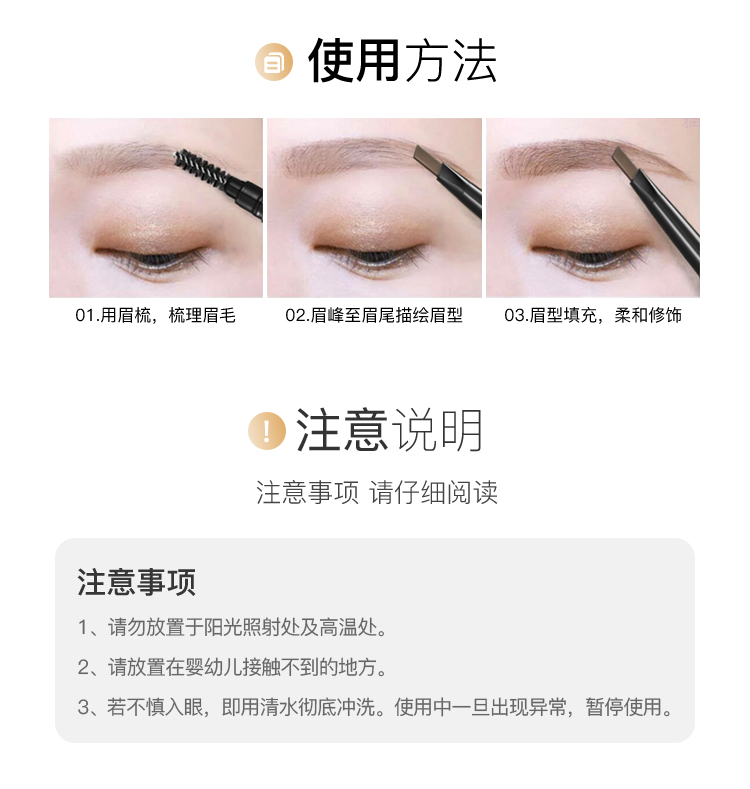 使用方法

01.用眉梳，梳理眉毛

02.眉峰至眉尾描绘眉型

03.眉型填充，柔和修饰

注意说明

注意事项 请仔细阅读

注意事项

1、请勿放置于阳光照射处及高温处。

2、请放置在婴幼儿接触不到的地方。

3、若不慎入眼，即用清水彻底冲洗。使用中一旦出现异常，暂停使用。