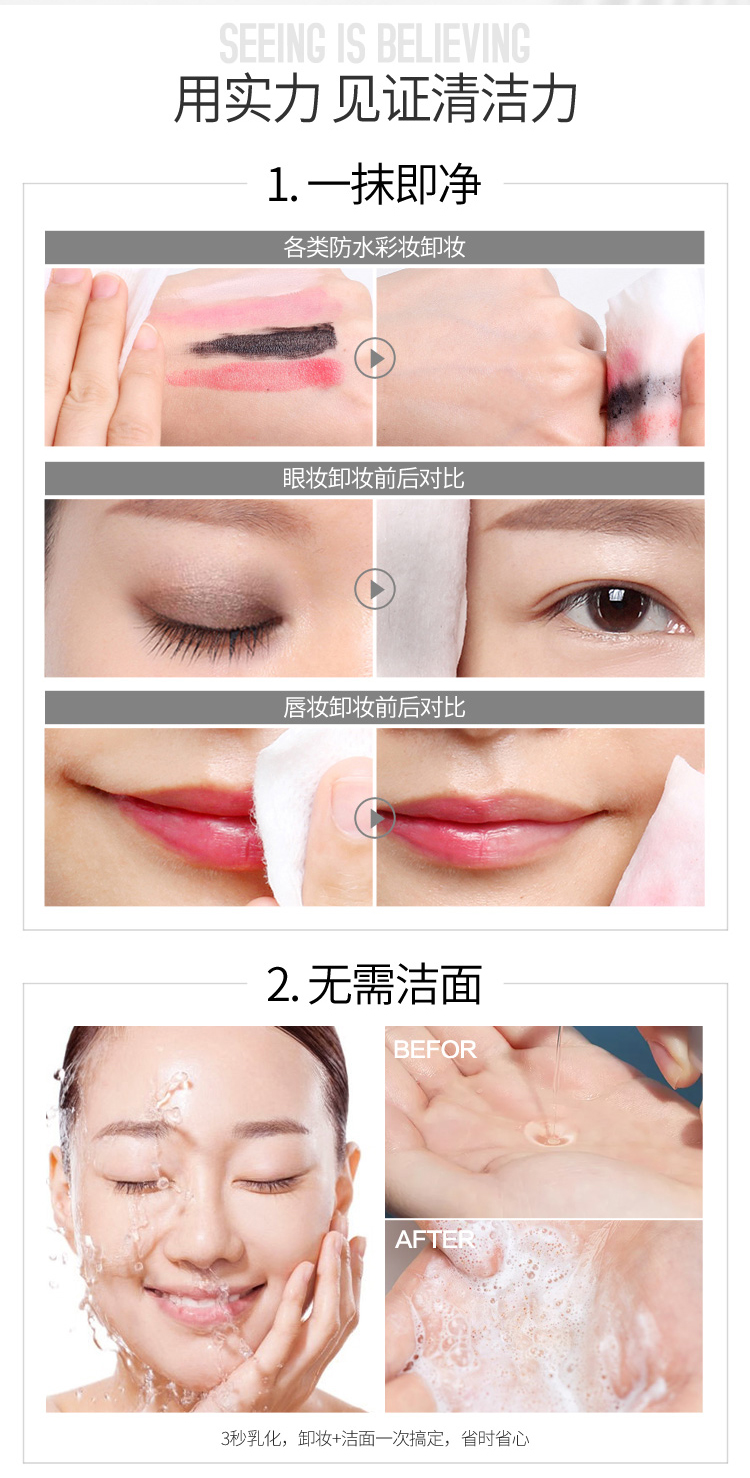 SEEING IS BELIEVING
用实力 见证清洁力

1. 一抹即净

各类防水彩妆卸妆

眼妆卸妆前后对比

唇妆卸妆前后对比

2. 无需洁面

BEFOR

AFTER

3秒乳化，卸妆+洁面一次搞定，省时省心