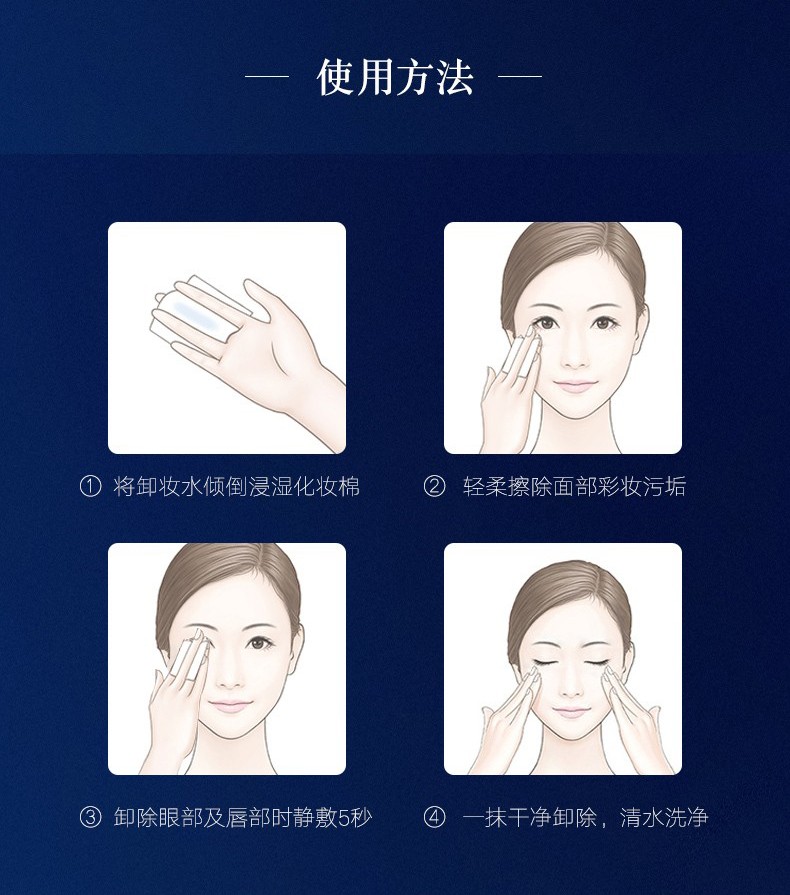 — 使用方法 —

① 将卸妆水倾倒浸湿化妆棉

② 轻柔擦除面部彩妆污垢

③ 卸除眼部及唇部时静敷5秒

④ 一抹干净卸除，清水洗净