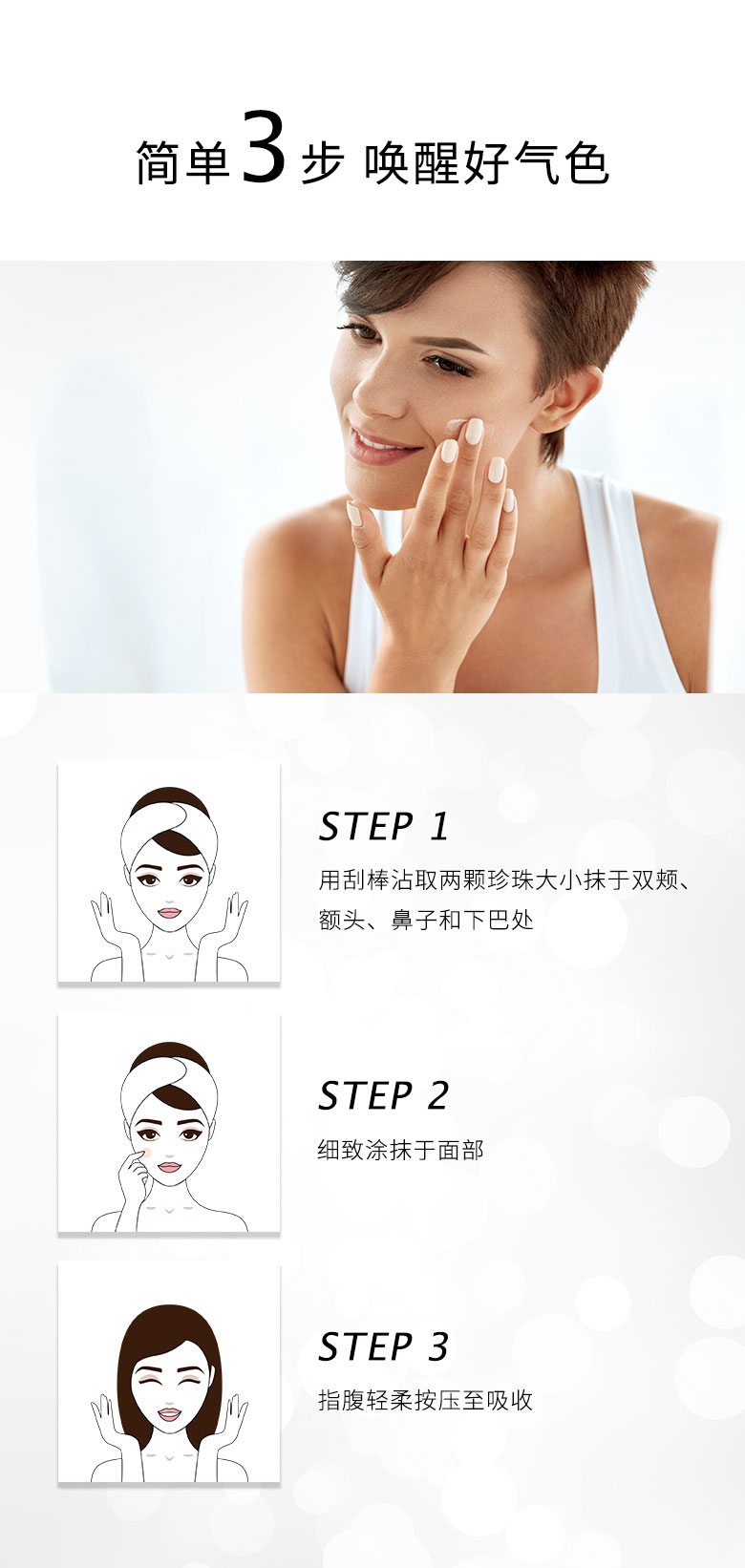 简单3步 唤醒好气色

STEP 1

用刮棒沾取两颗珍珠大小抹于双颊、额头、鼻子和下巴处

STEP 2

细致涂抹于面部

STEP 3

指腹轻柔按压至吸收