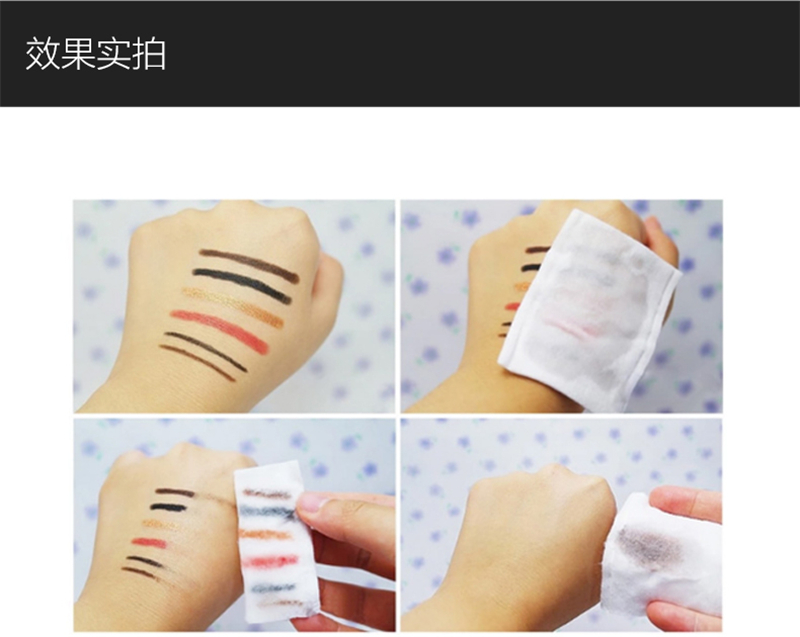 效果实拍